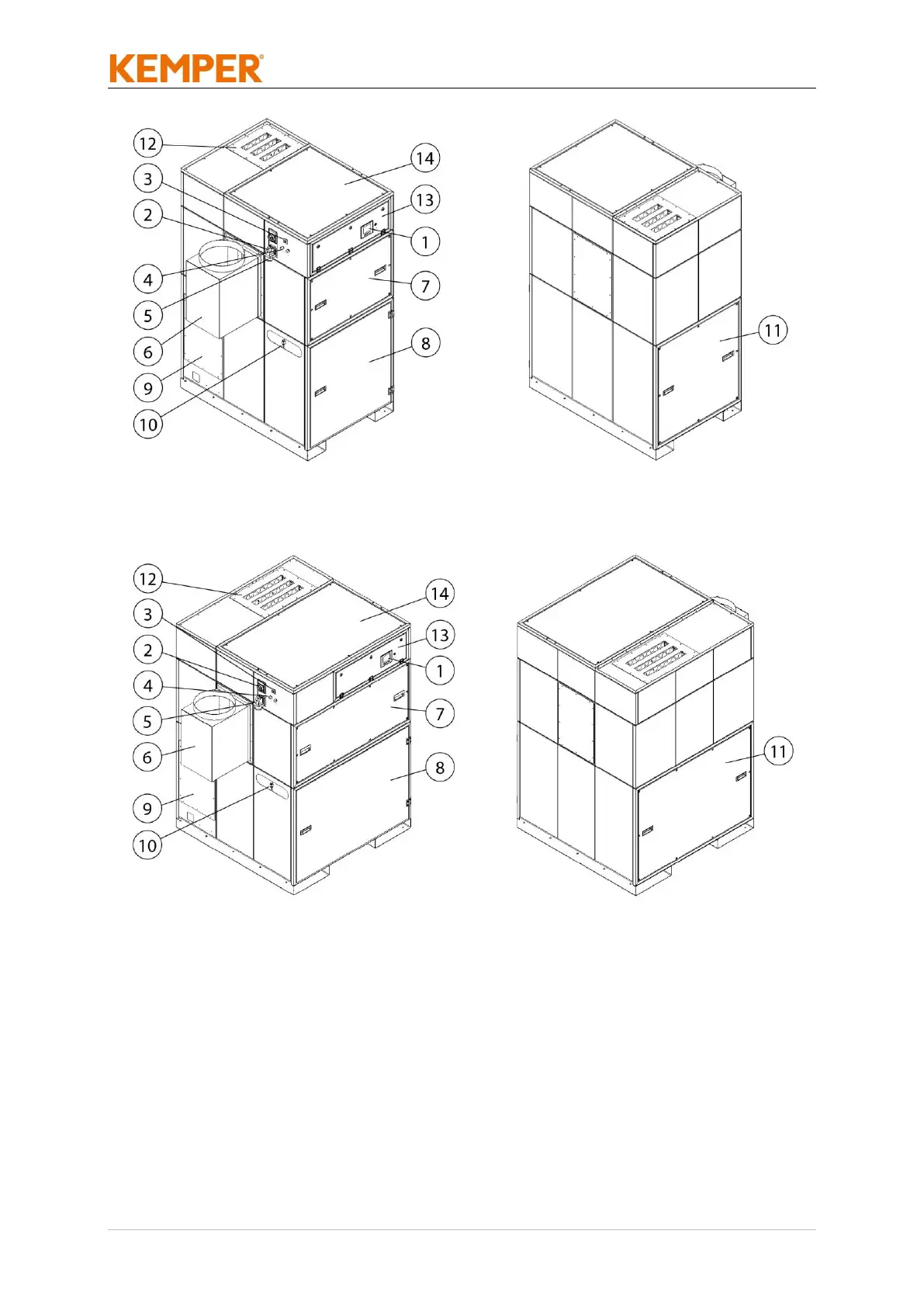 KEMPER®

12
3
2
4
5
6
9
10
14
13
1
7
8

11

12
3
2
4
5
6
9
10
14
13
1
7
8

11