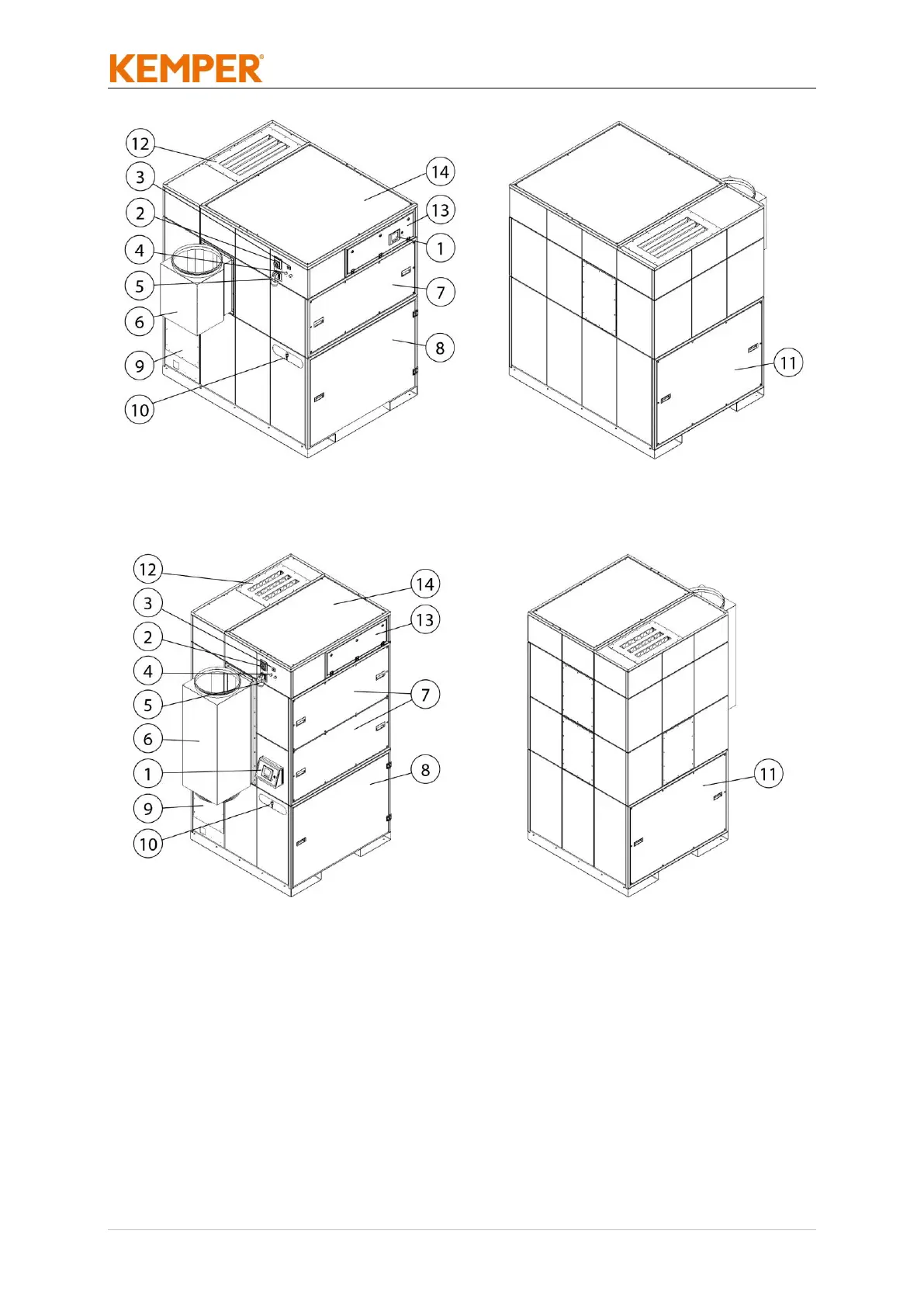 KEMPER®

12
3
2
4
5
6
9
10
14
13
1
7
8
11

12
3
2
4
5
6
1
9
10
14
13
7
8
11