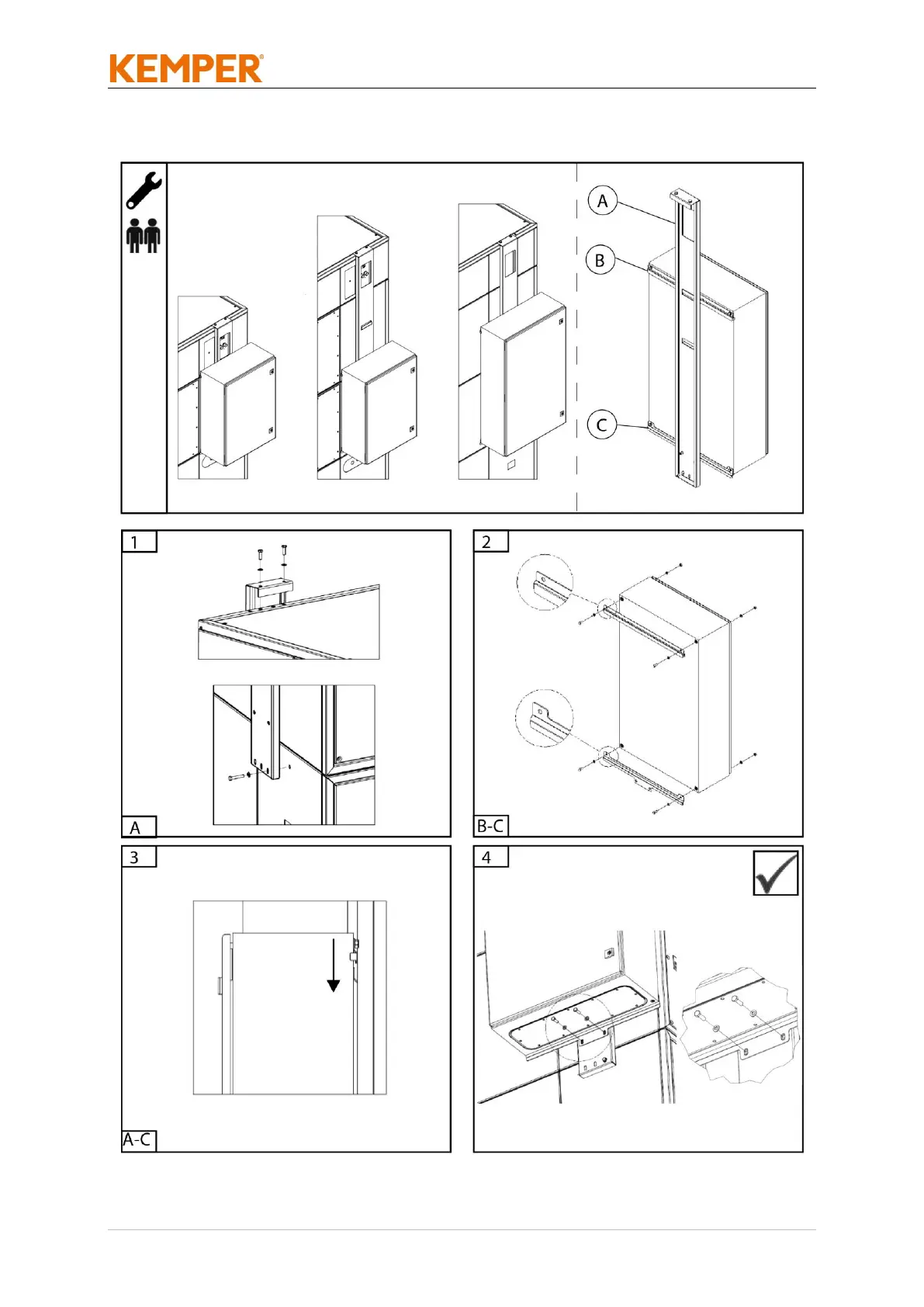 KEMPER®

A

B

C

1

A

2

B-C

3

A-C

4