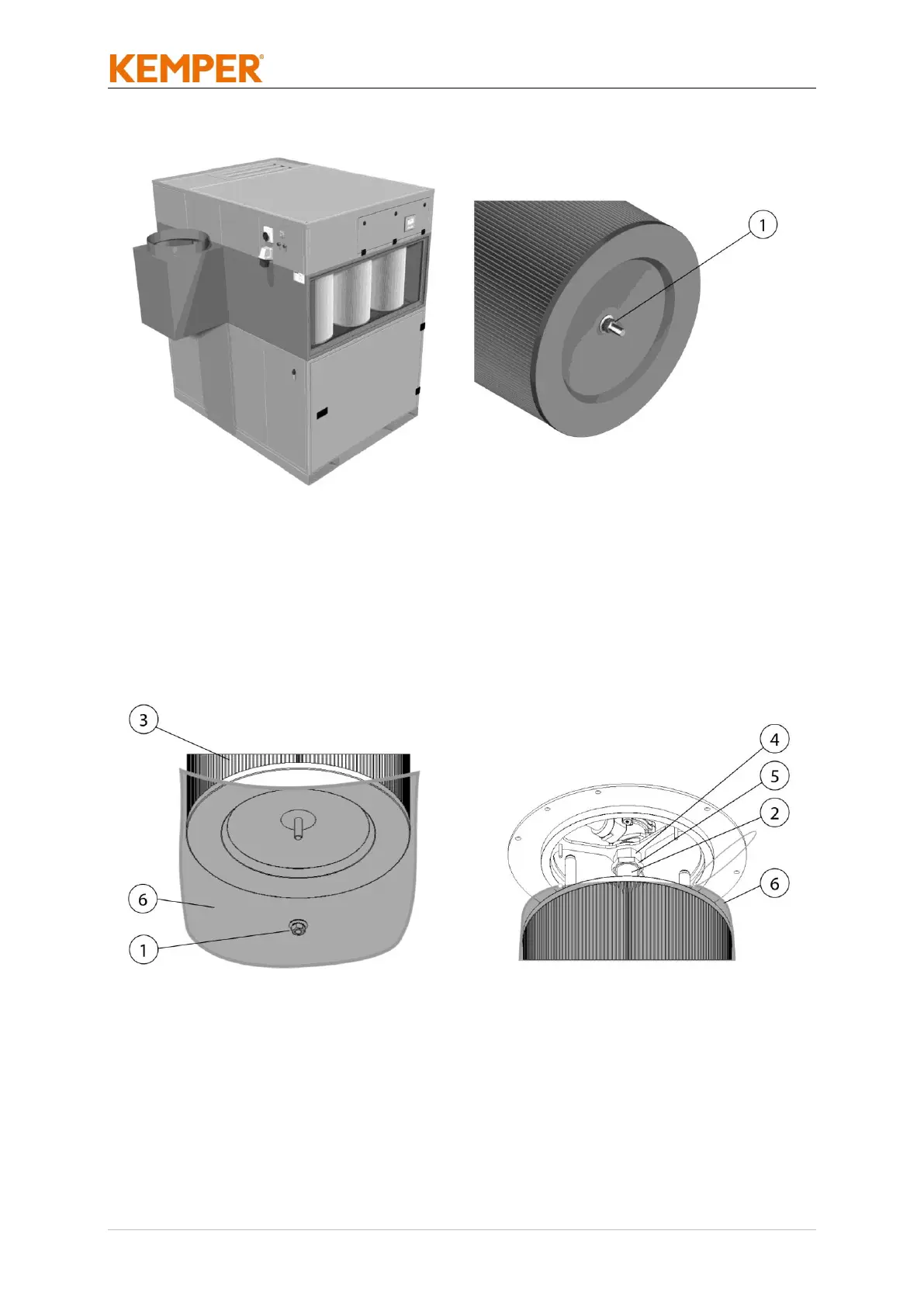 KEMPER®

1

3

6

1

4

5

2

6