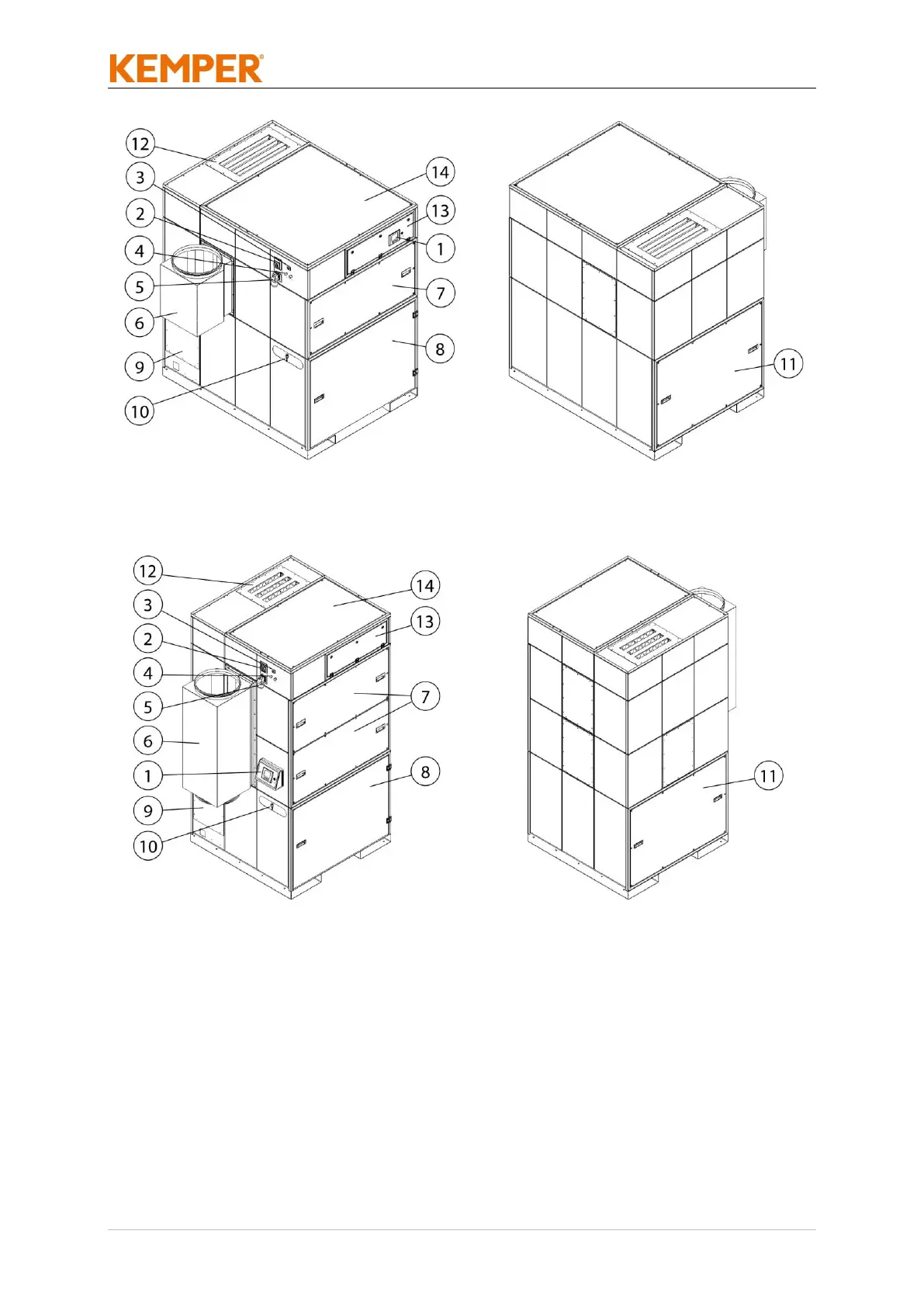 KEMPER®

12
3
2
4
5
6
9
10
14
13
1
7
8

11

12
3
2
4
5
6
1
9
10
14
13
7
8

11