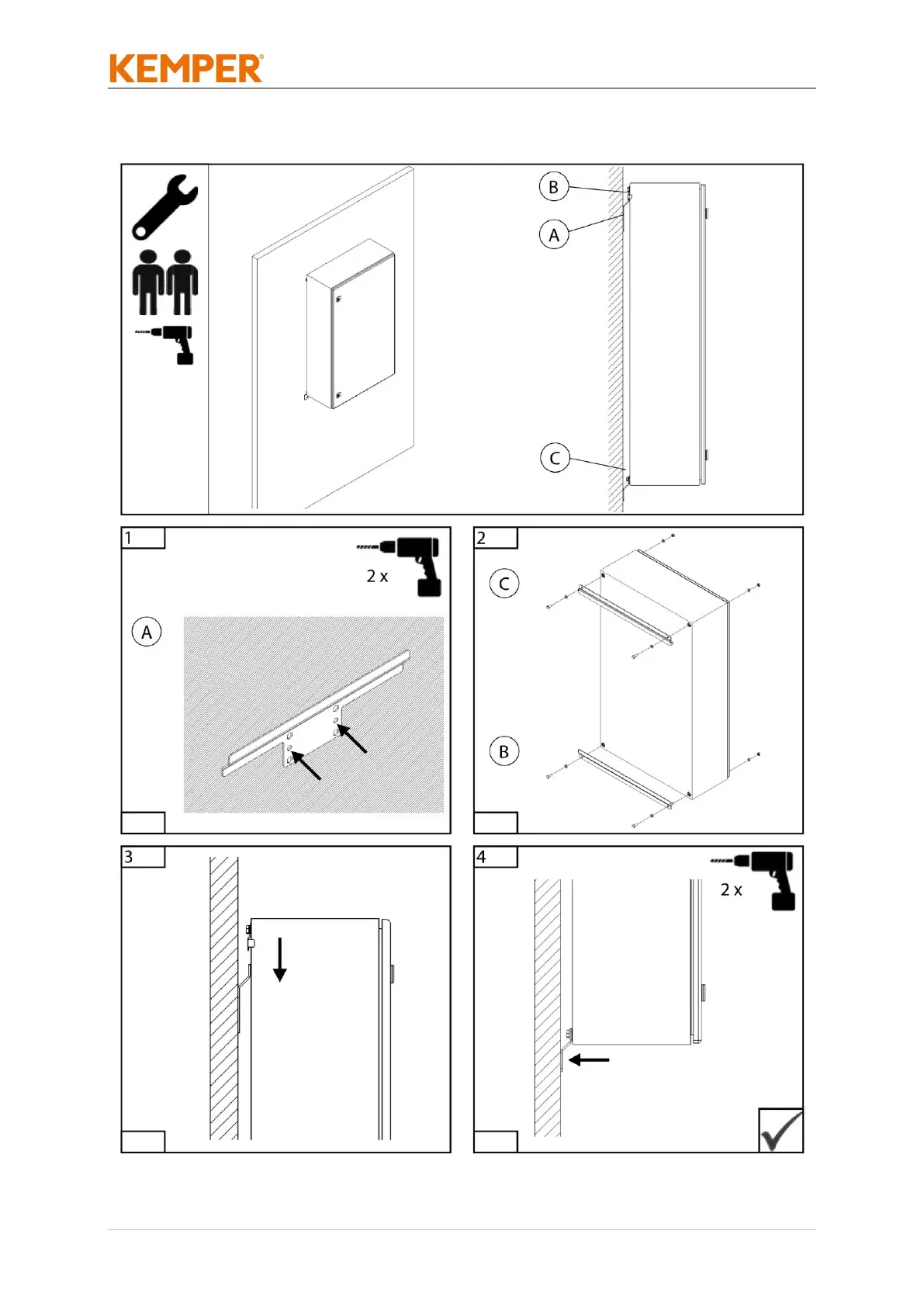 KEMPER®

B

A

C

1

2 x

A

2

C

B

3

4

2 x