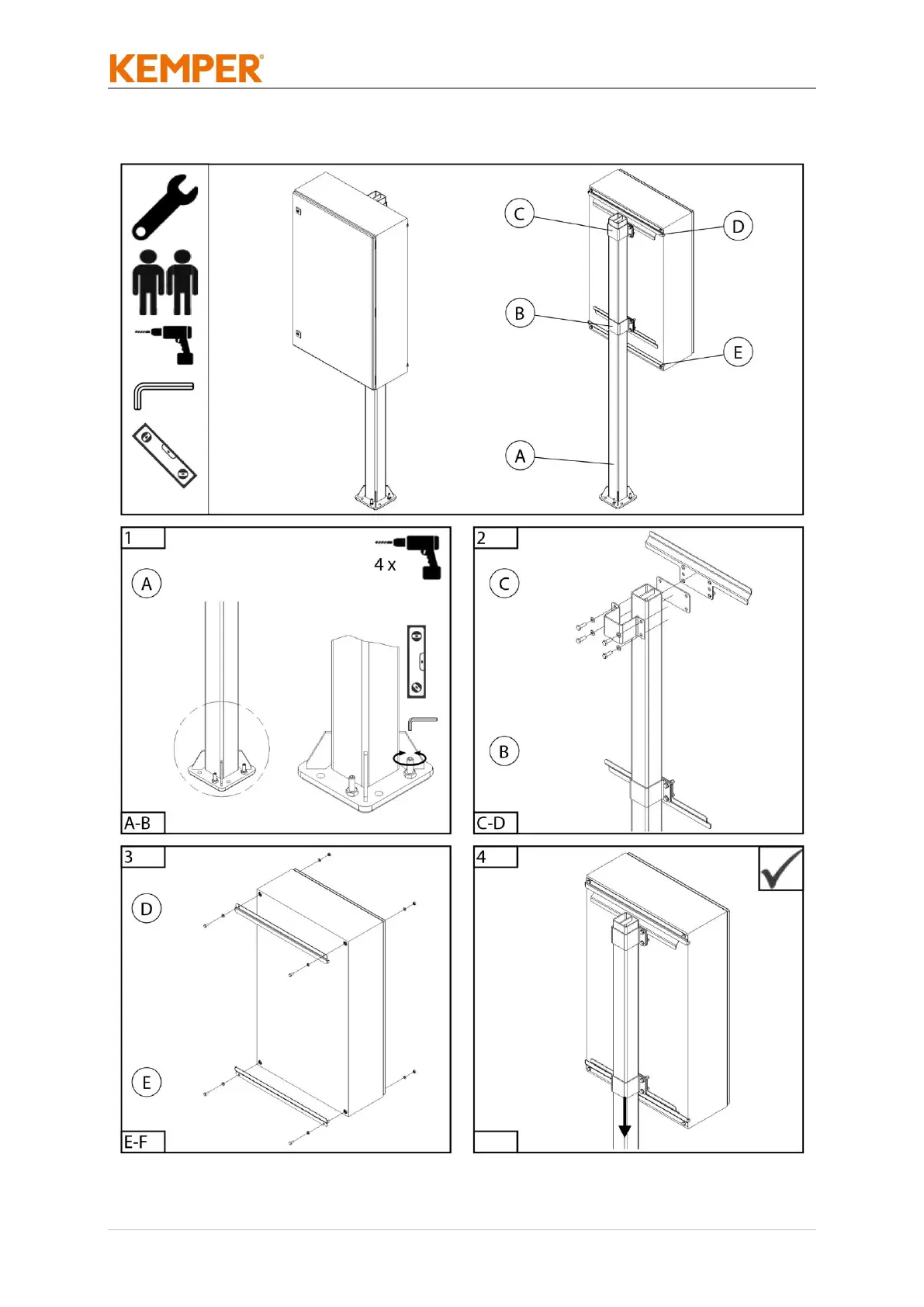 KEMPER®

C
D
B
E
A

1
4 x
A
A-B

2
C
B
C-D

3
D
E
E-F

4