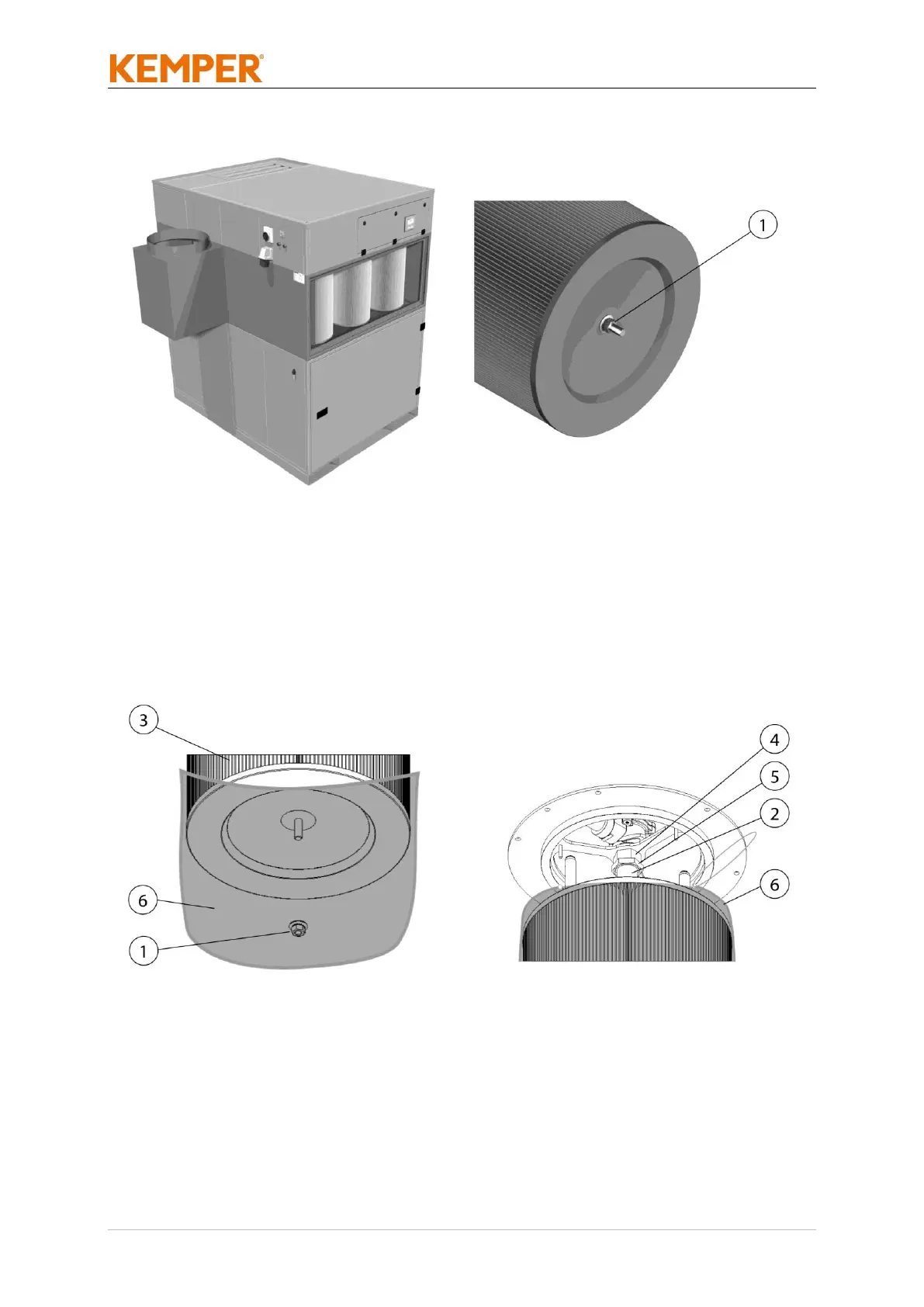 KEMPER®

1

3

6

1

4

5

2

6