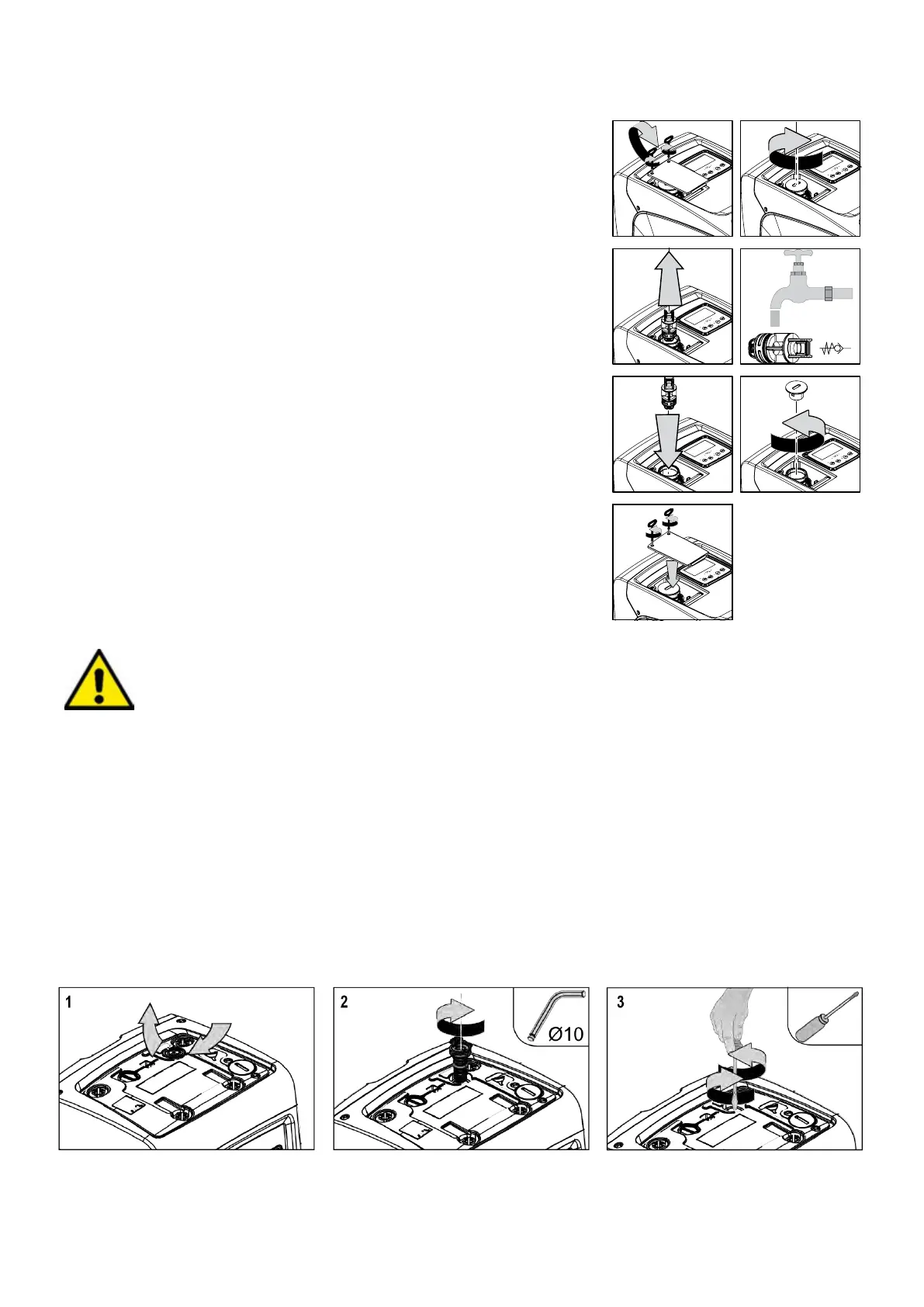 1

2

Ø10

3