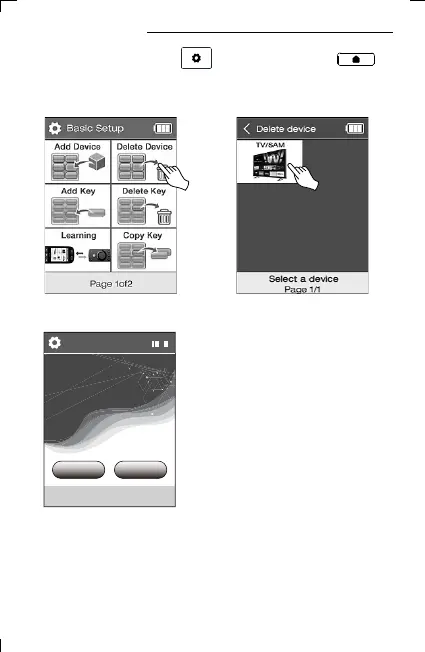 Basic Setup

Add Device

Delete Device

Add Key

Delete Key

Learning

Copy Key

Page 1of2

Delete device

TV/SAM

Select a device
Page 1/1