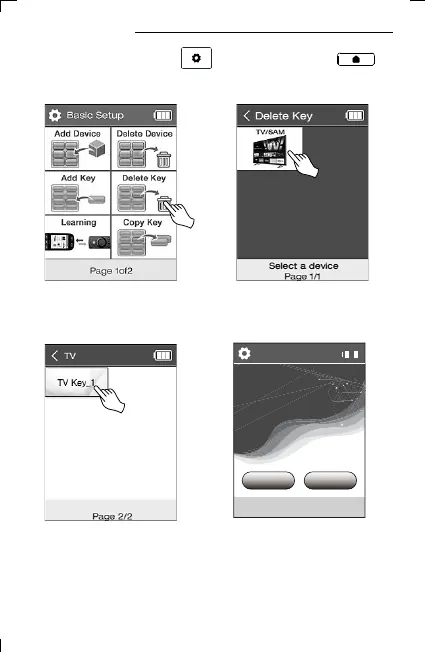 Basic Setup

Add Device

Delete Device

Add Key

Delete Key

Learning

Copy Key

Page 1of2

Delete Key

TV/SAM

Select a device

Page 1/1

TV

TV Key_1

Page 2/2