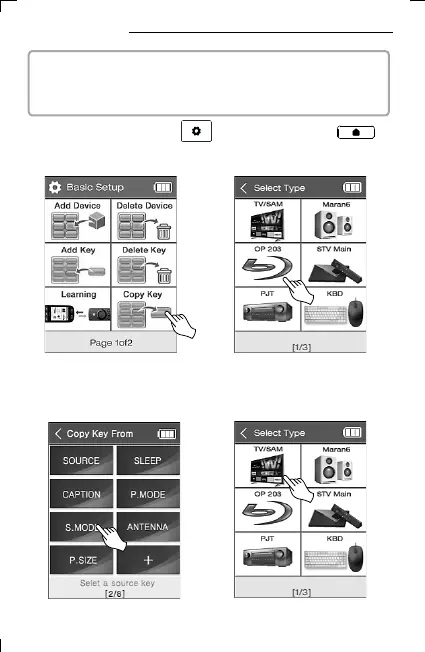 Basic Setup

Add Device

Delete Device

Add Key

Delete Key

Learning

Copy Key

Page 1of2

Select Type

TV/SAM

Maran6

OP 203

STV Main

PJT

KBD

[1/3]

Copy Key From

SOURCE

SLEEP

CAPTION

P.MODE

S.MODE

ANTENNA

P.SIZE

+

Selet a source key
[2/8]

Select Type

TV/SAM

Maran6

OP 203

STV Main

PJT

KBD

[1/3]