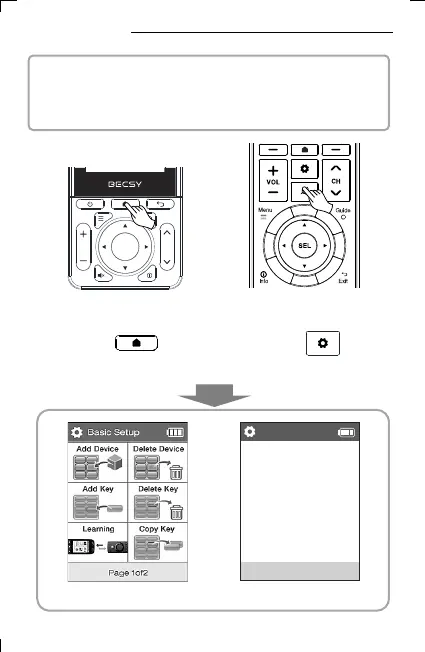 BECSY

VOL

CH

Menu

Guide

SEL

Info

Exit

Basic Setup

Add Device

Delete Device

Add Key

Delete Key

Learning

Copy Key

Page 1of2