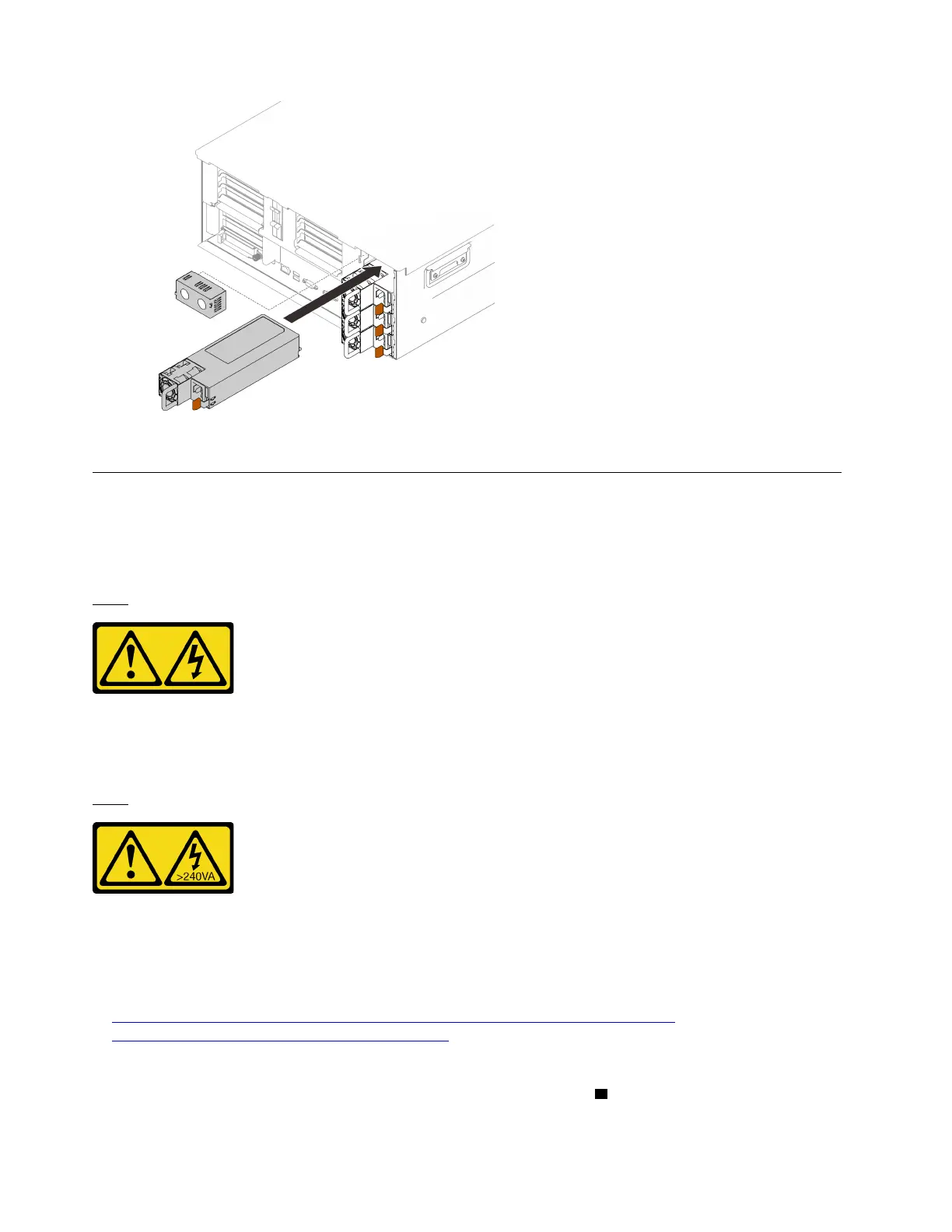 >240VA