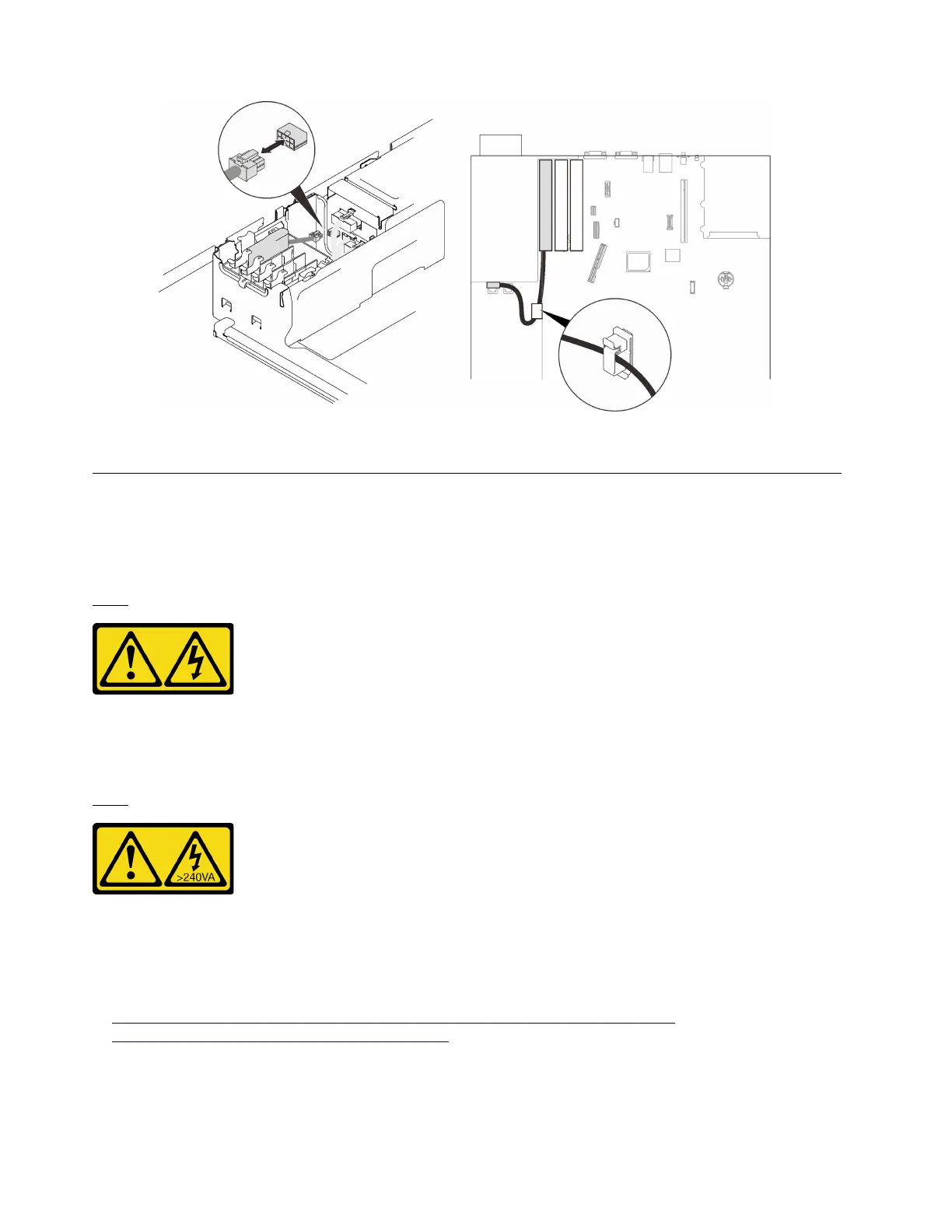 >240VA