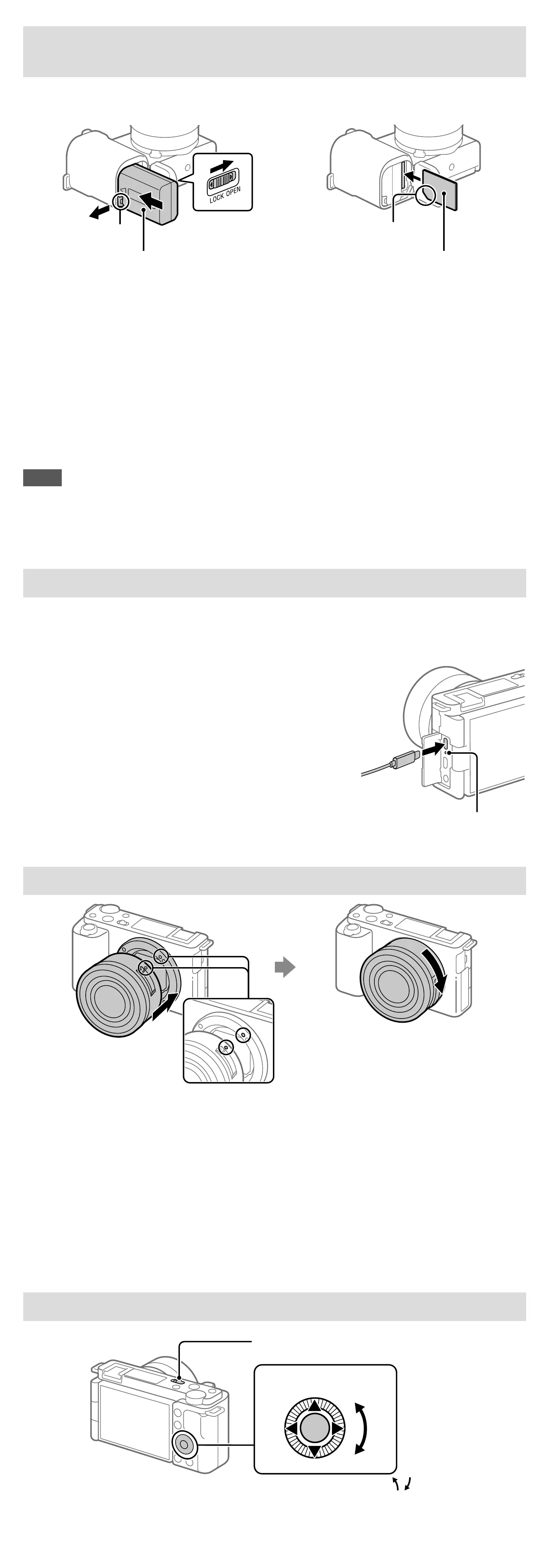 LOCK OPEN