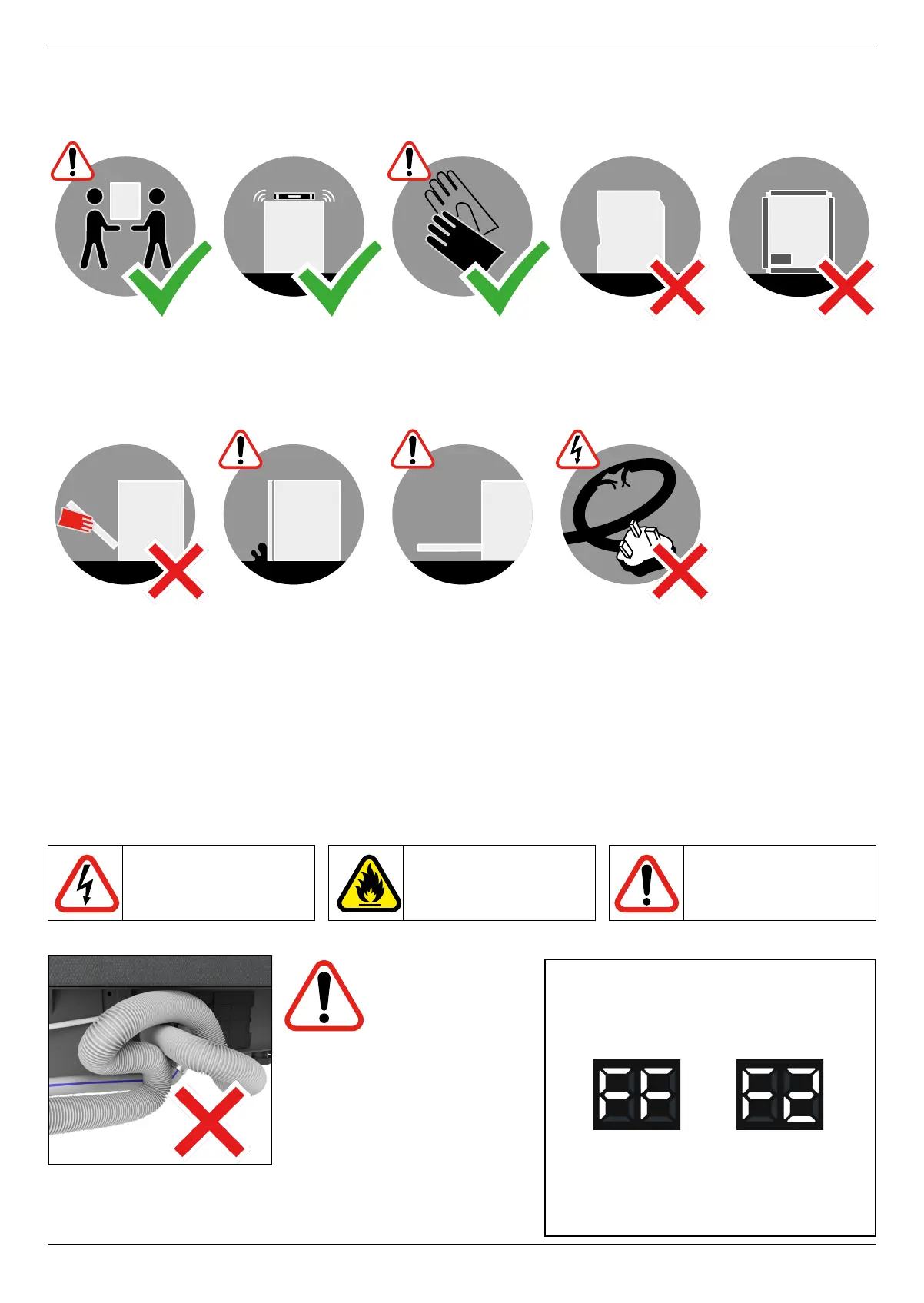 FF

F2