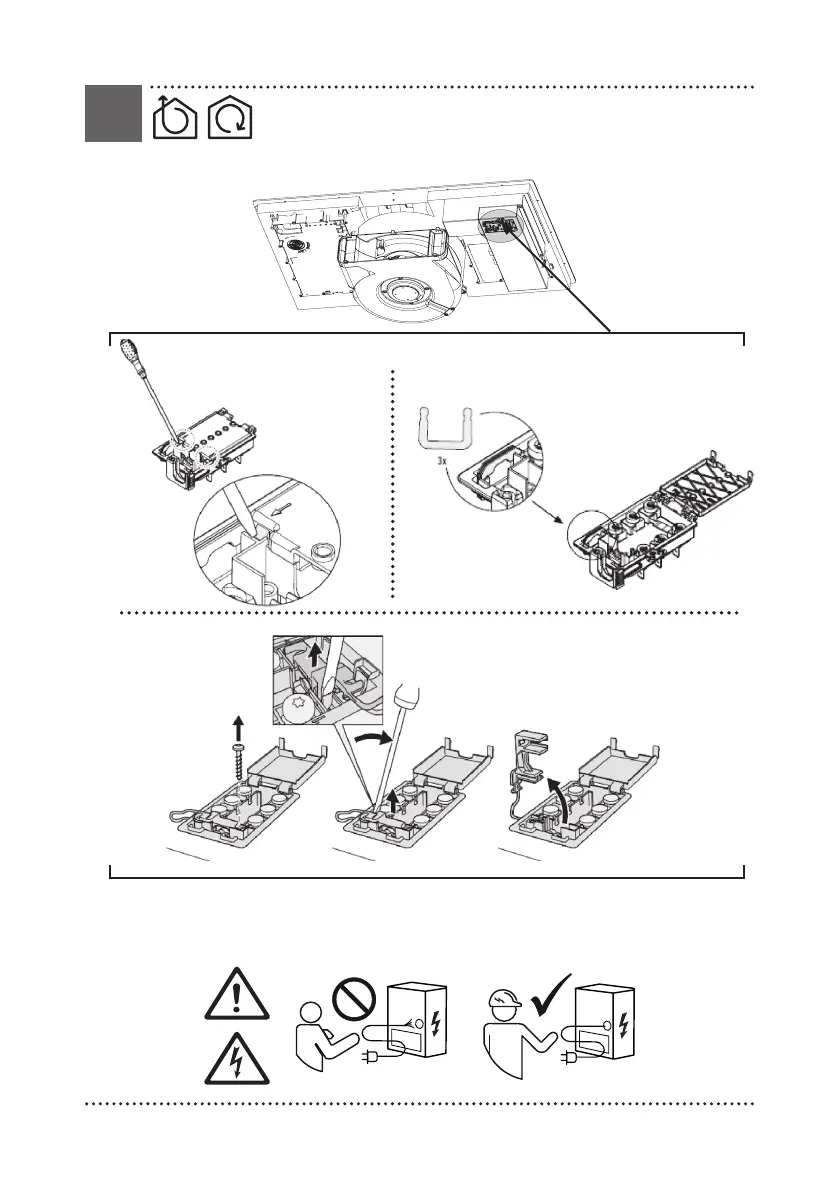 3x