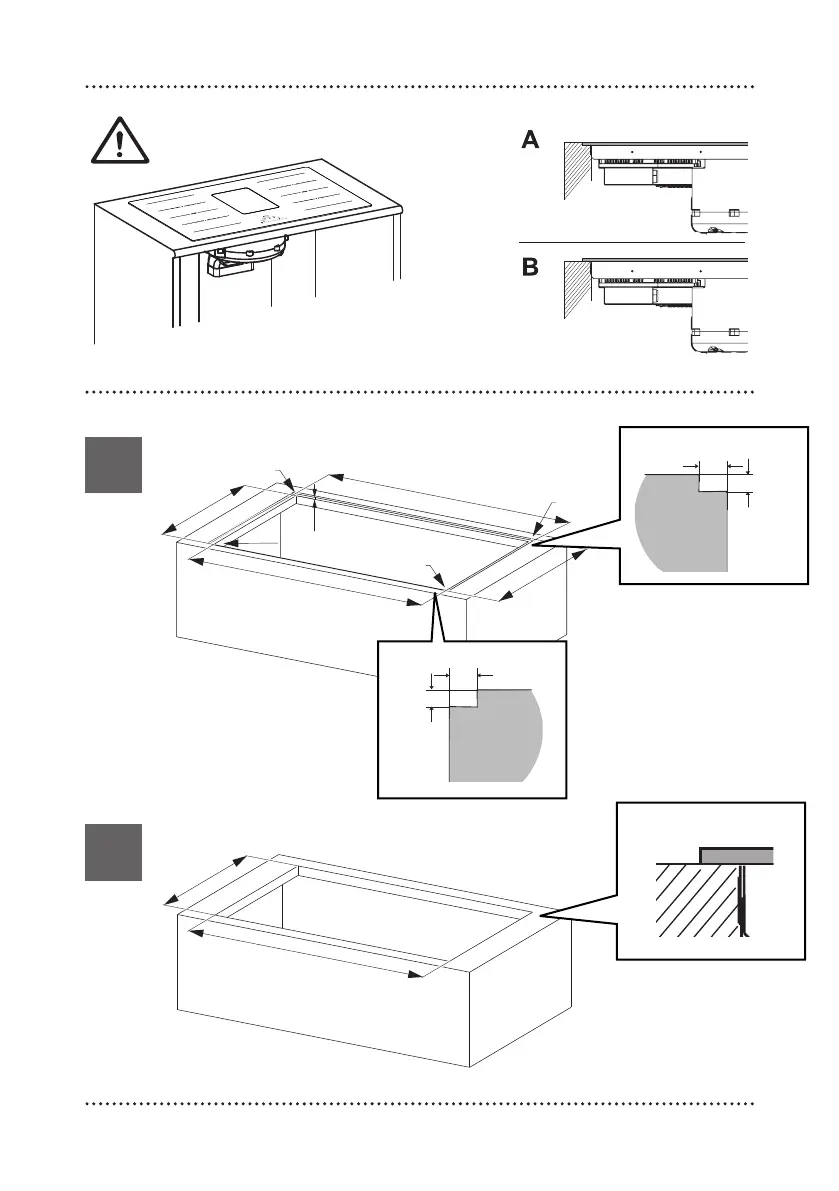 A

B