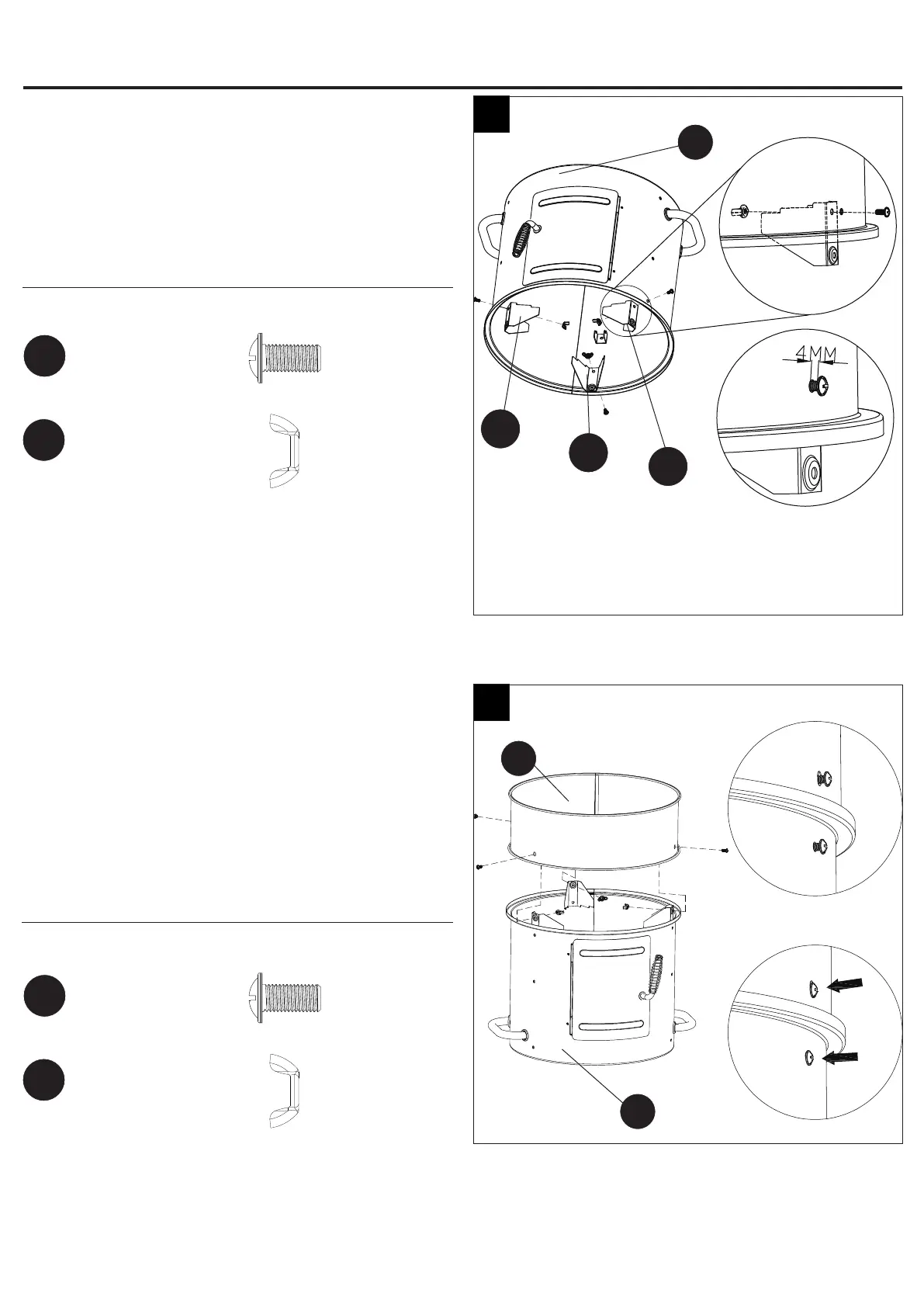 4MM