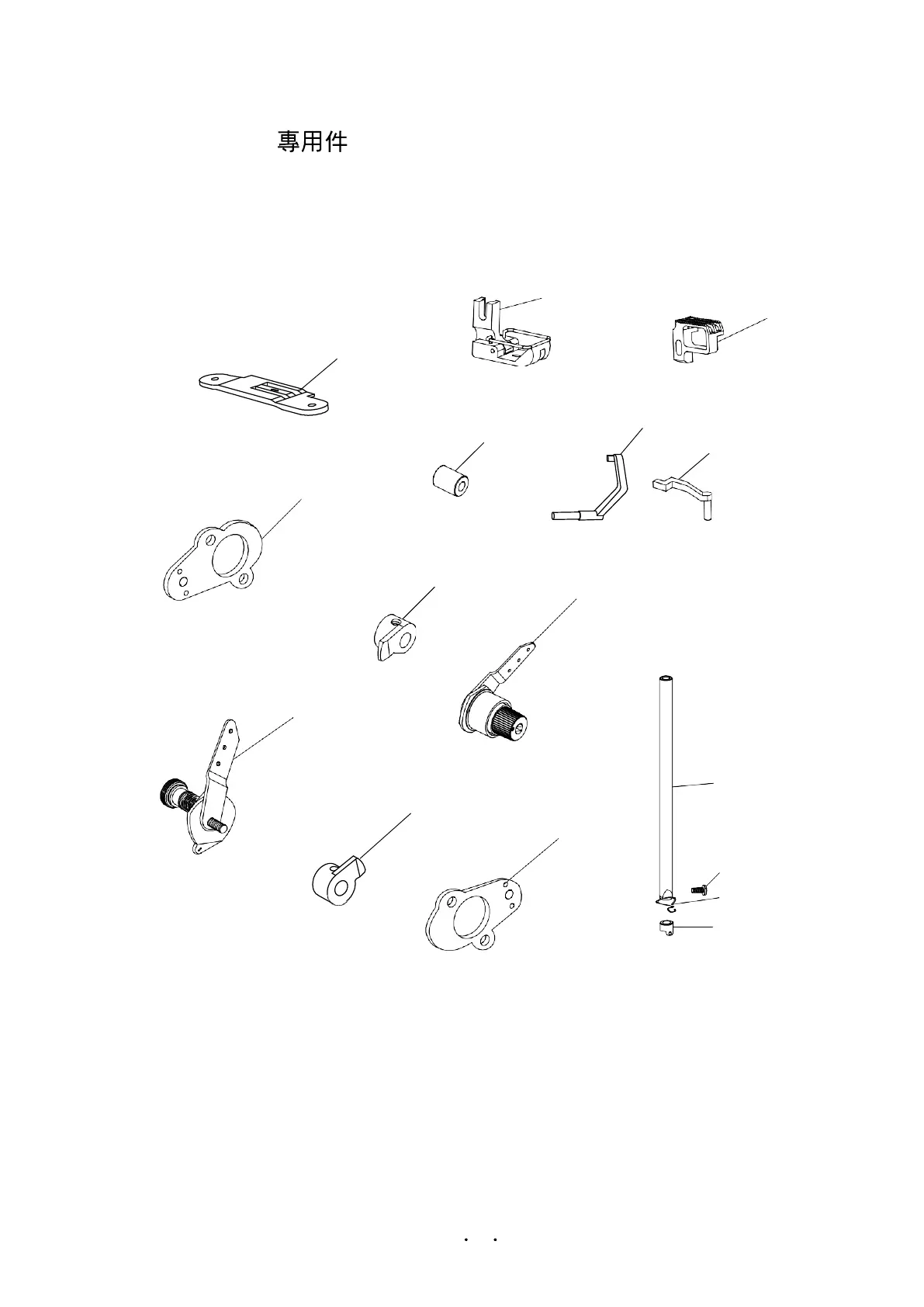 專用件