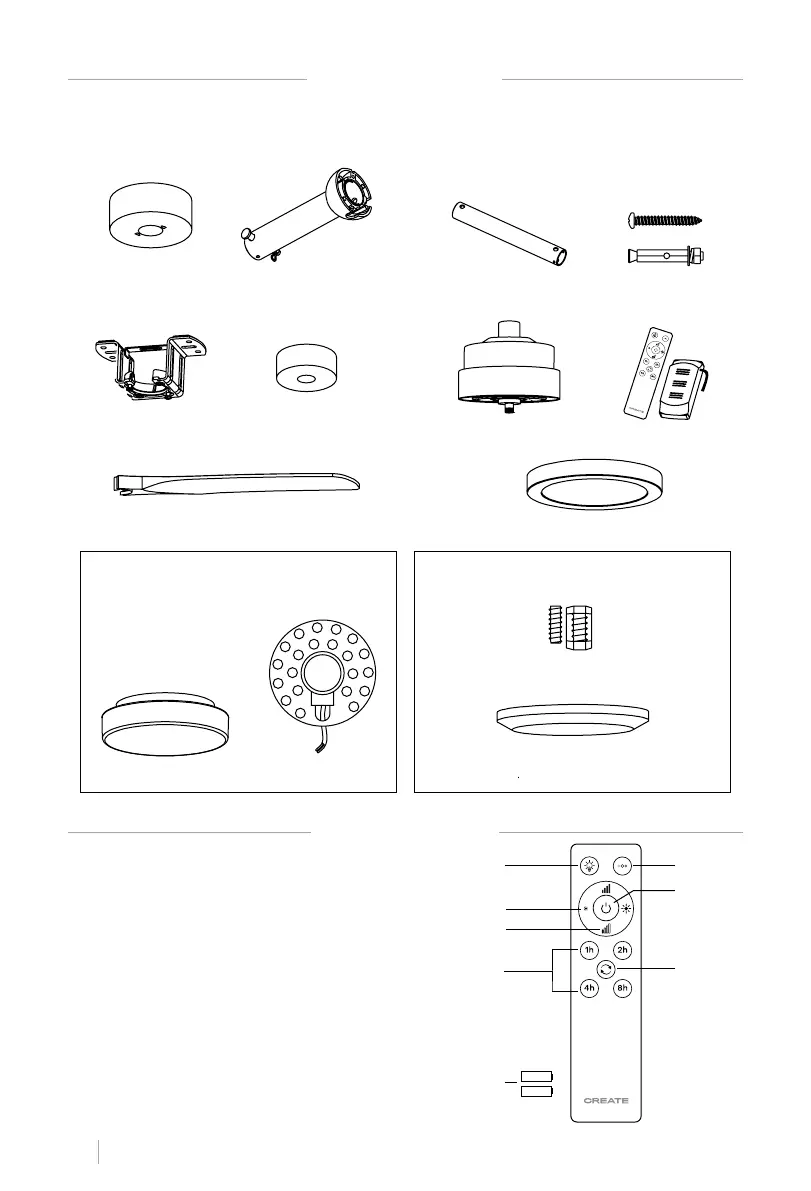 1h

2h

4h

8h

CREATE