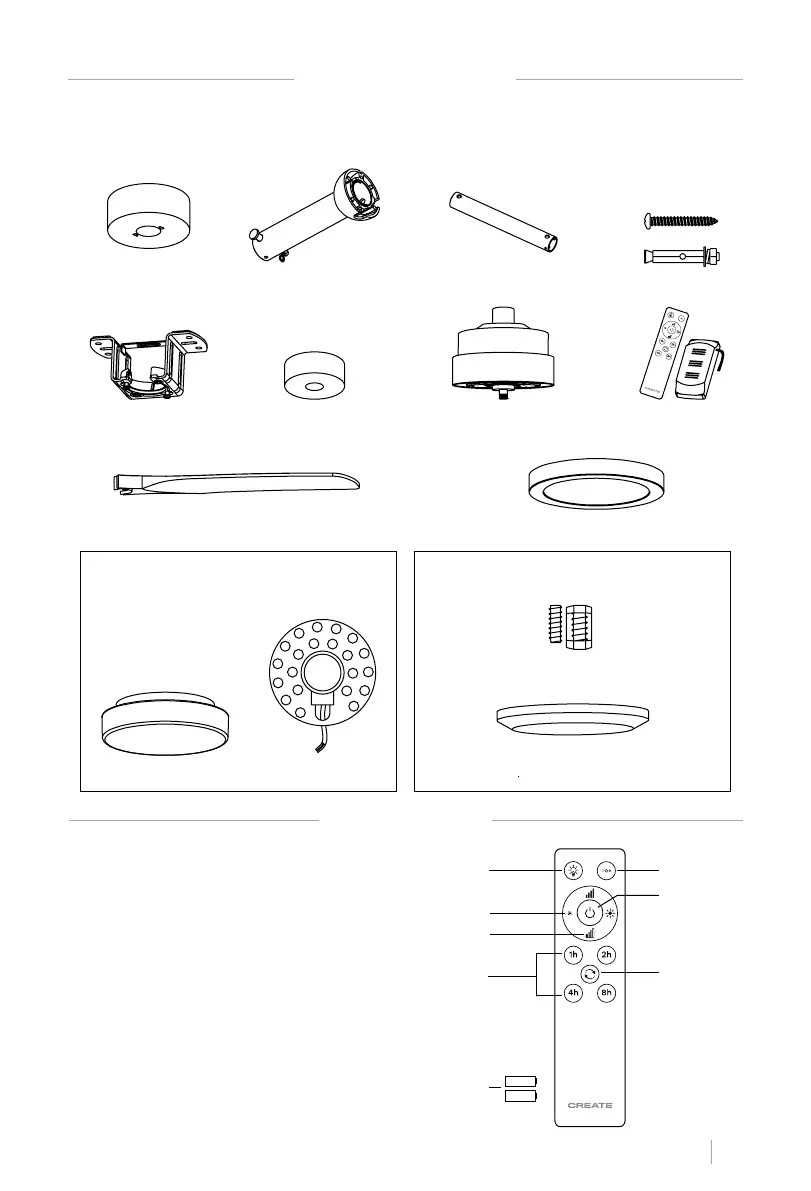 1h
2h
4h
8h
CREATE