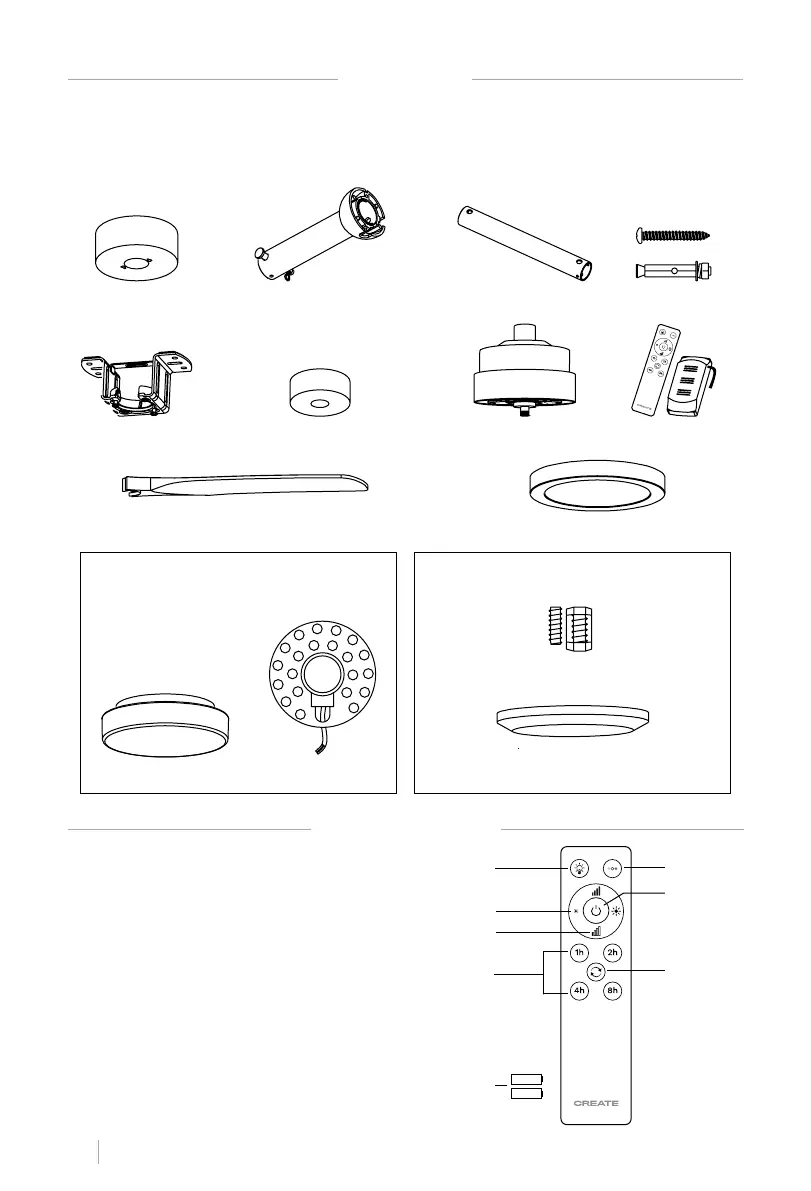 1h

2h

4h

8h

CREATE