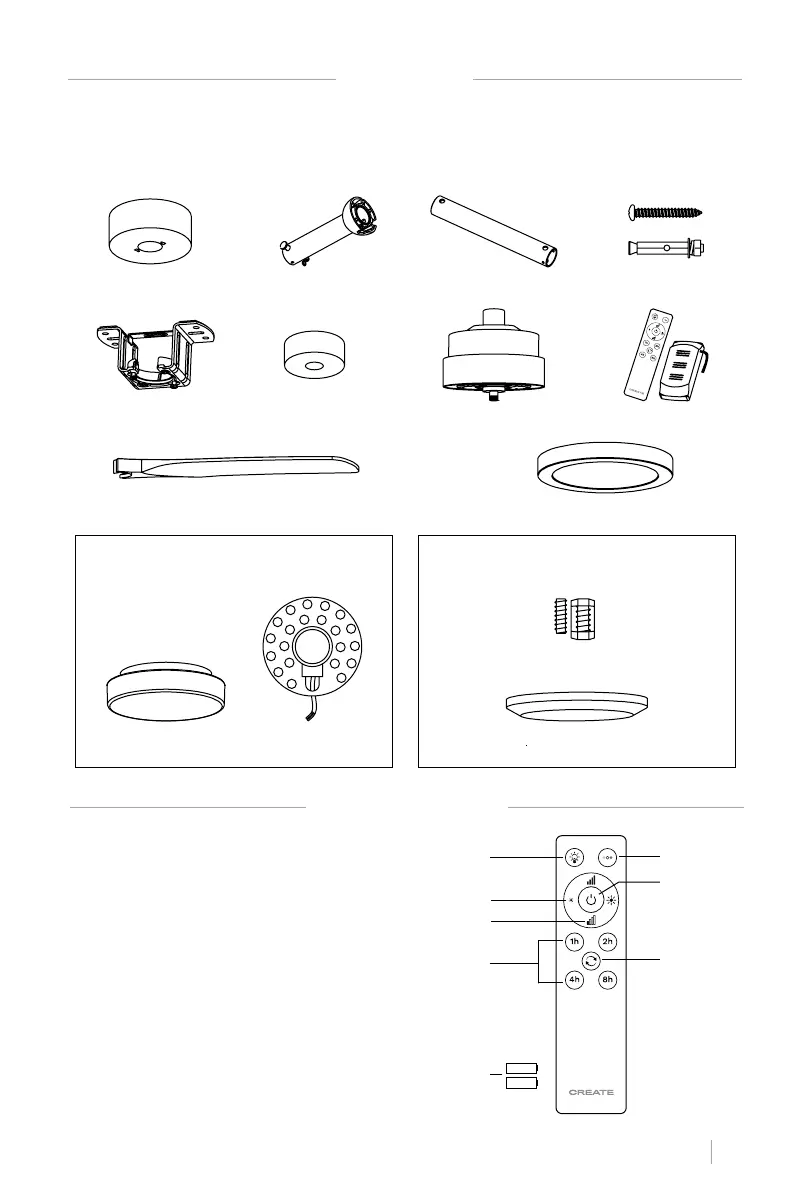 1h

2h

4h

8h

CREATE