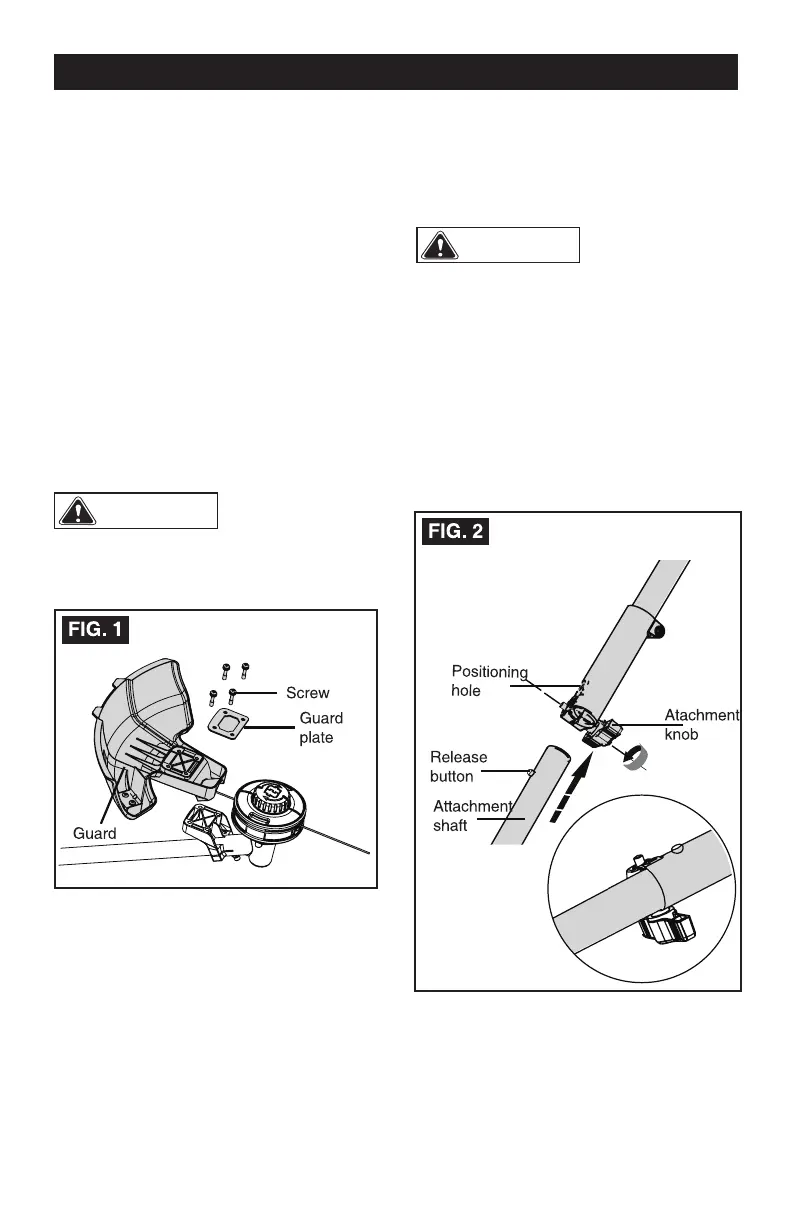 FIG. 1

Screw

Guard plate

Guard

FIG. 2

Positioning hole

Atachment knob

Release button

Attachment shaft