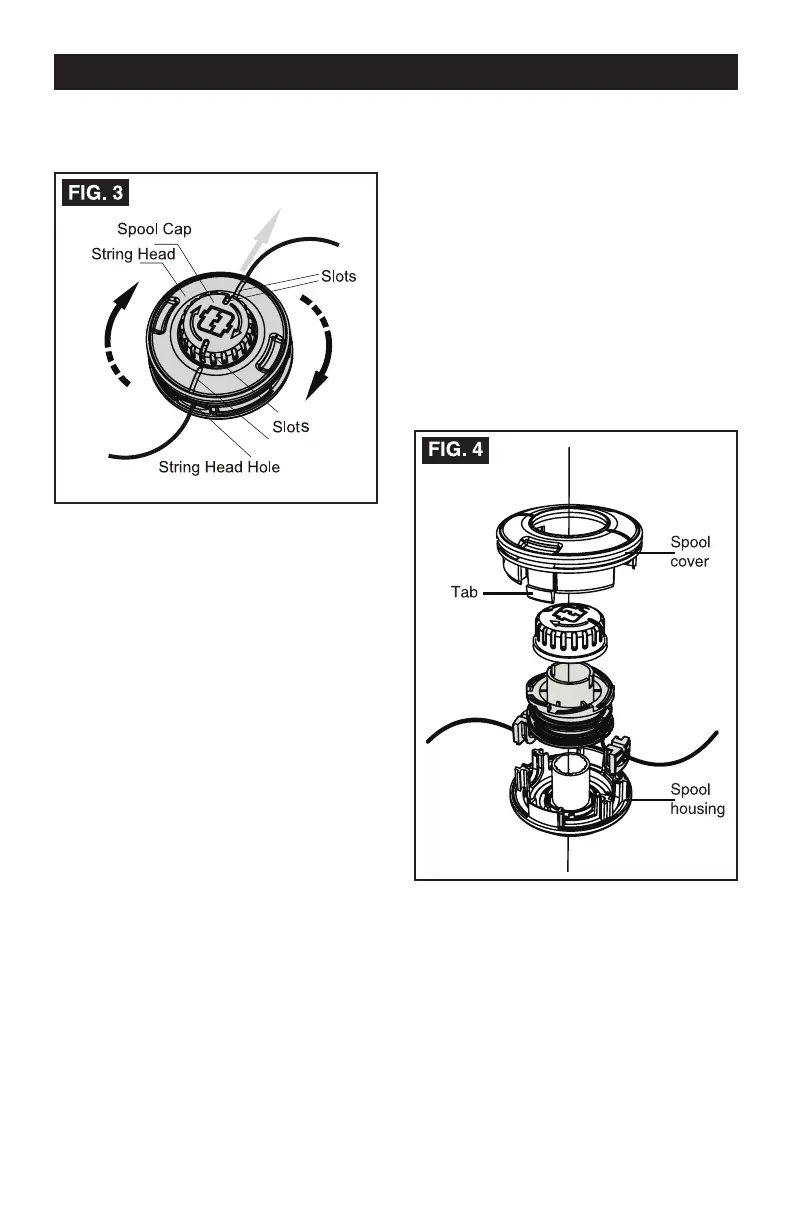 FIG. 3

Spool Cap
String Head
Slots
Slots
String Head Hole

FIG. 4

Spool cover
Tab
Spool housing