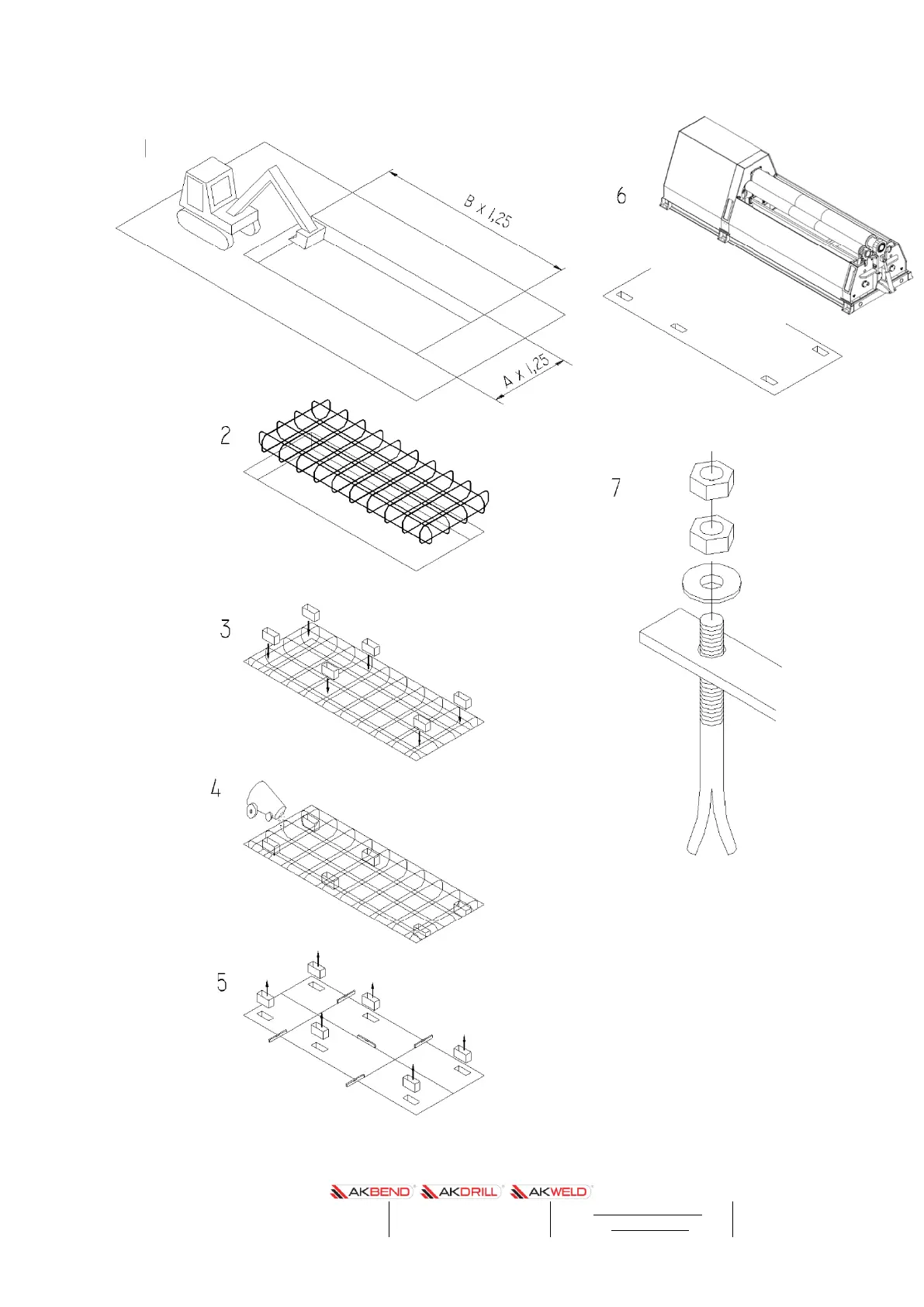 1

B x 1,25

A x 1,25

6

2

7

3

4

5

AKBEND AKDRILL AKWELD