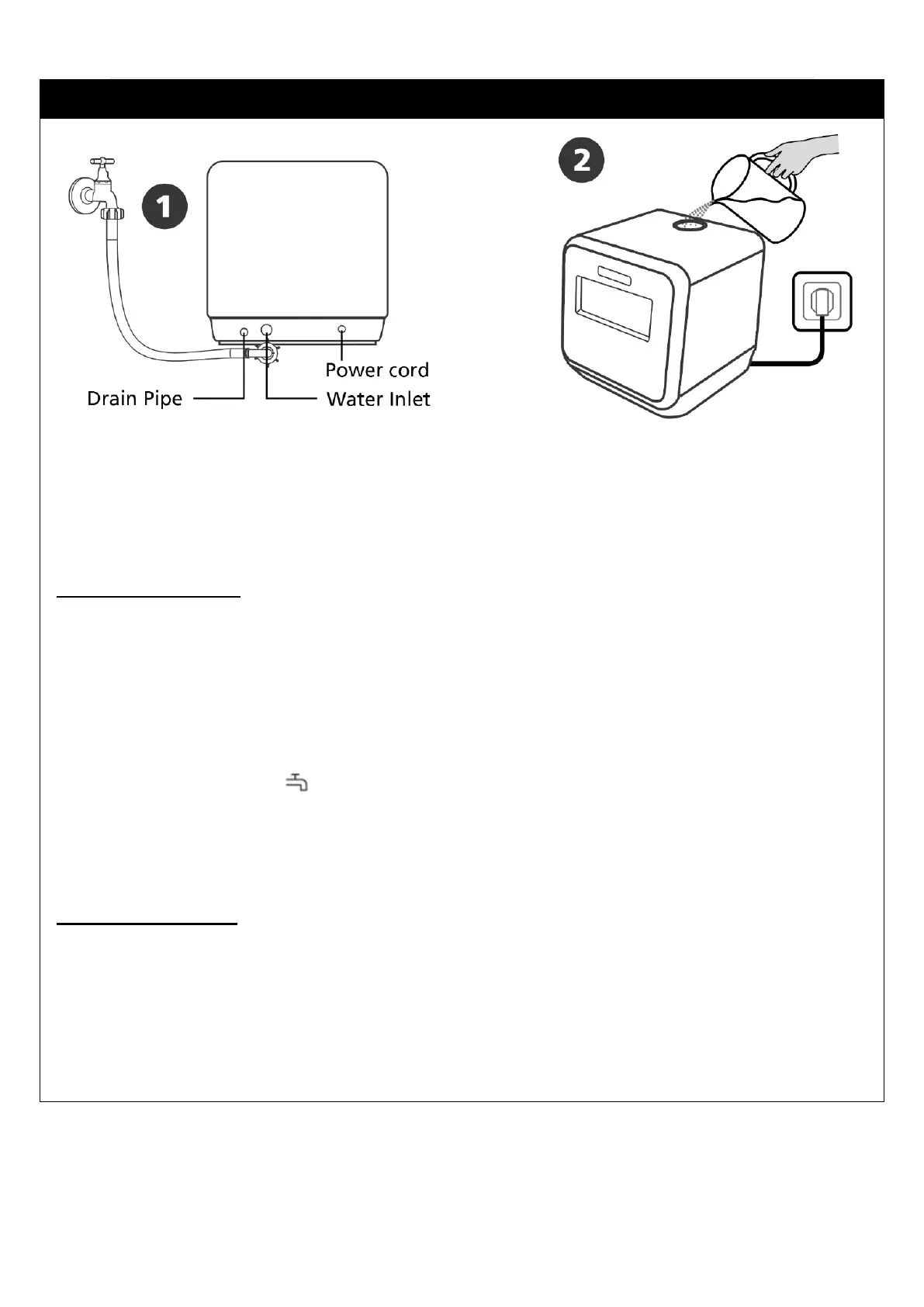 1

Power cord

Drain Pipe

Water Inlet

2