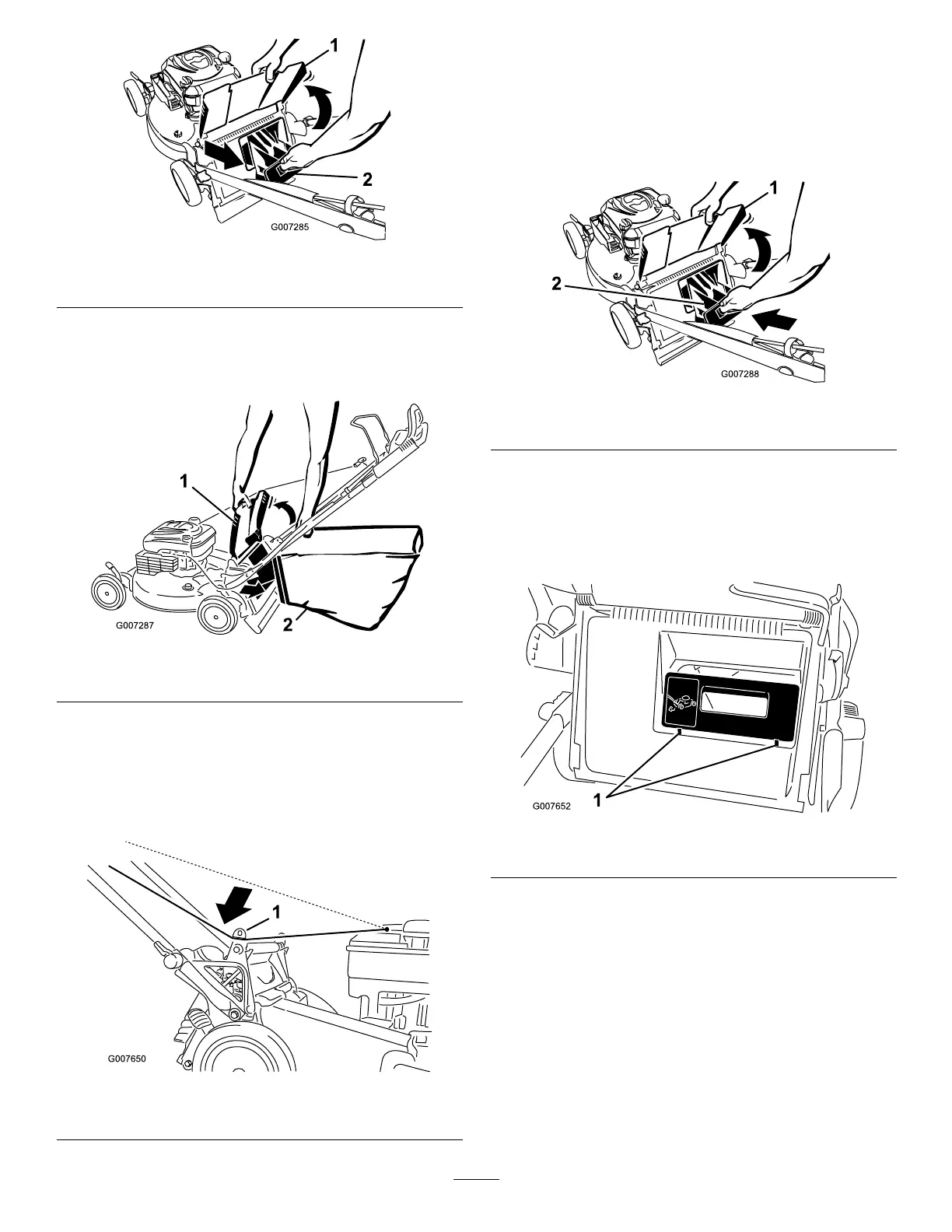 1

2

G007285

1

2

G007287

1

G007650

1

2

G007288

G007652

1