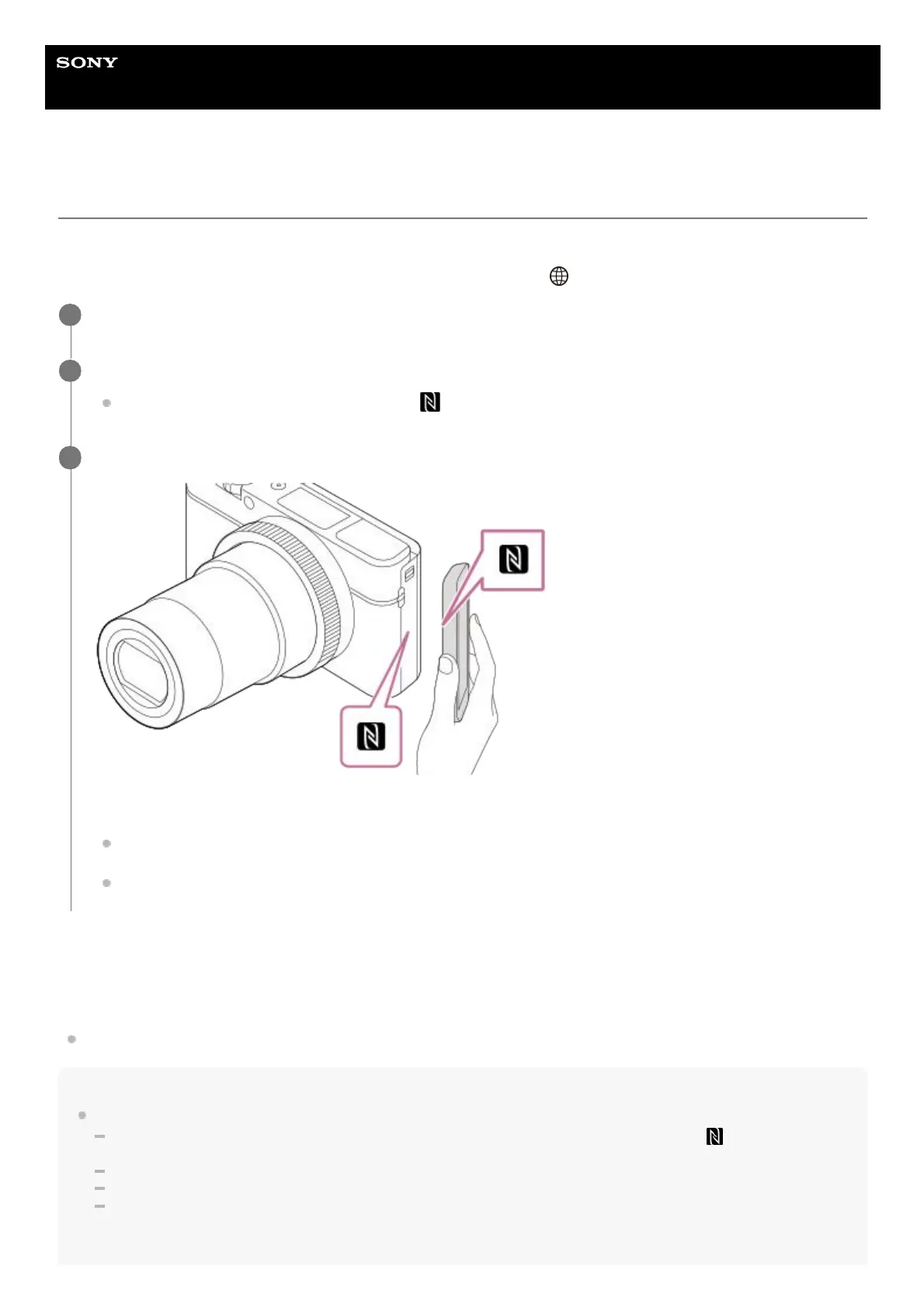 SONY