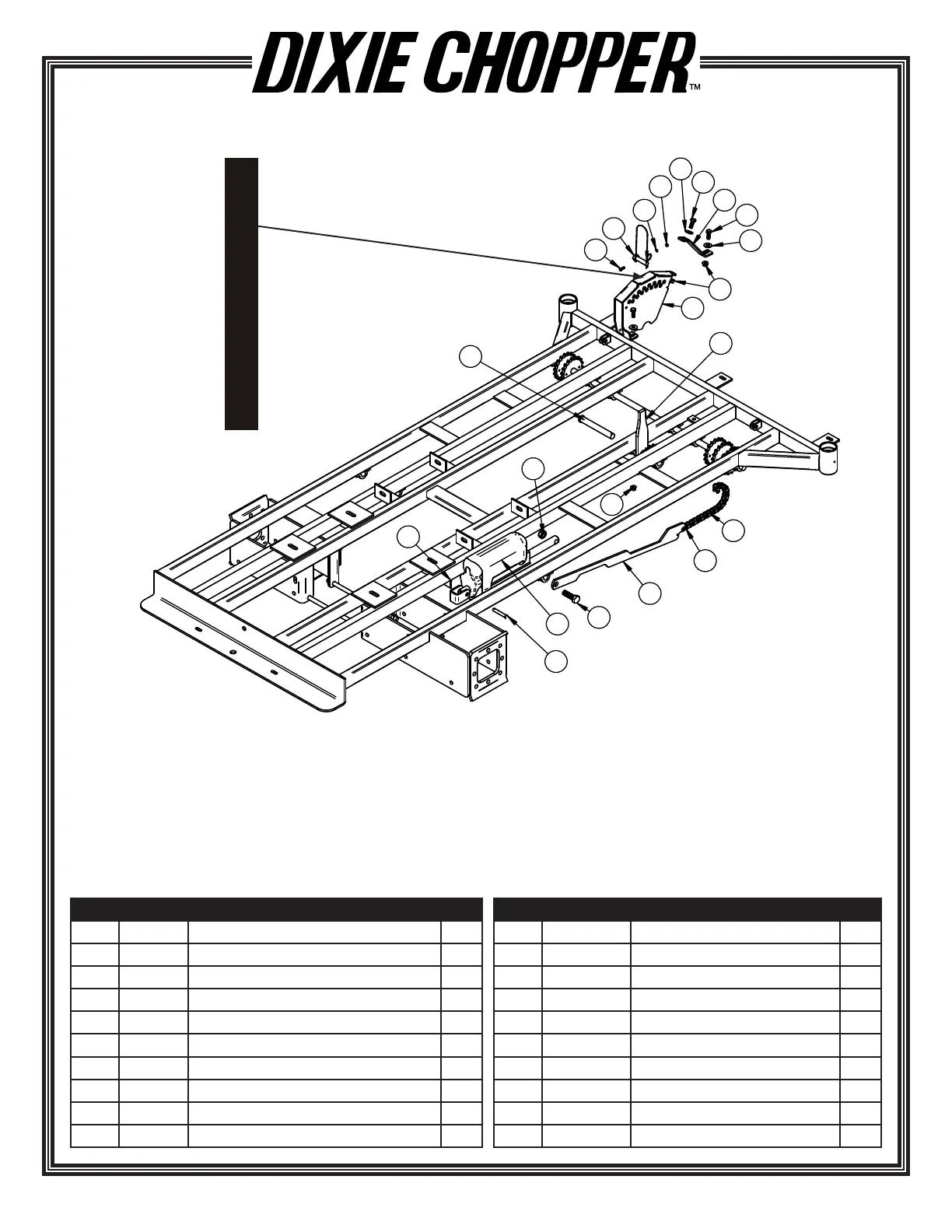 DIXIE CHOPPER™