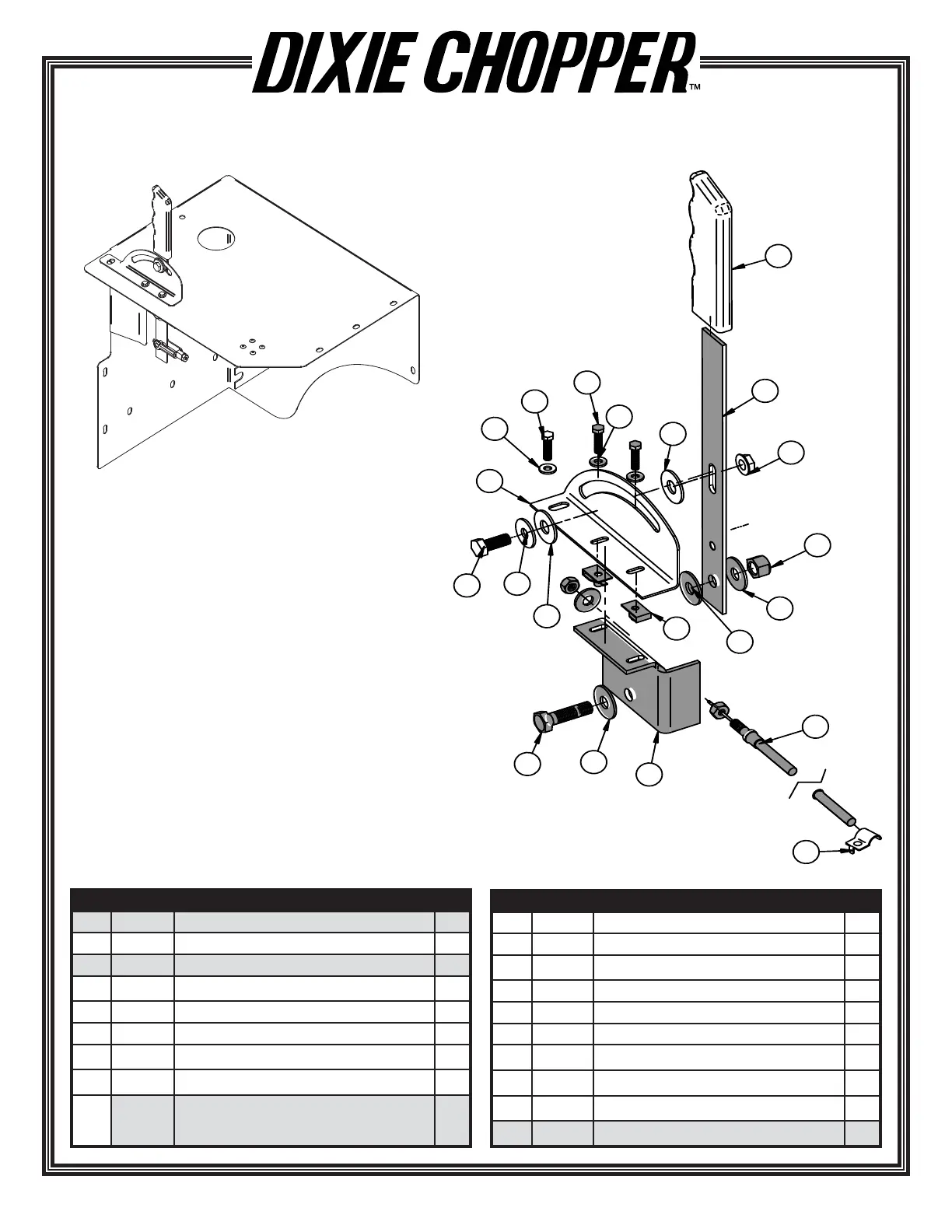 DIXIE CHOPPER™