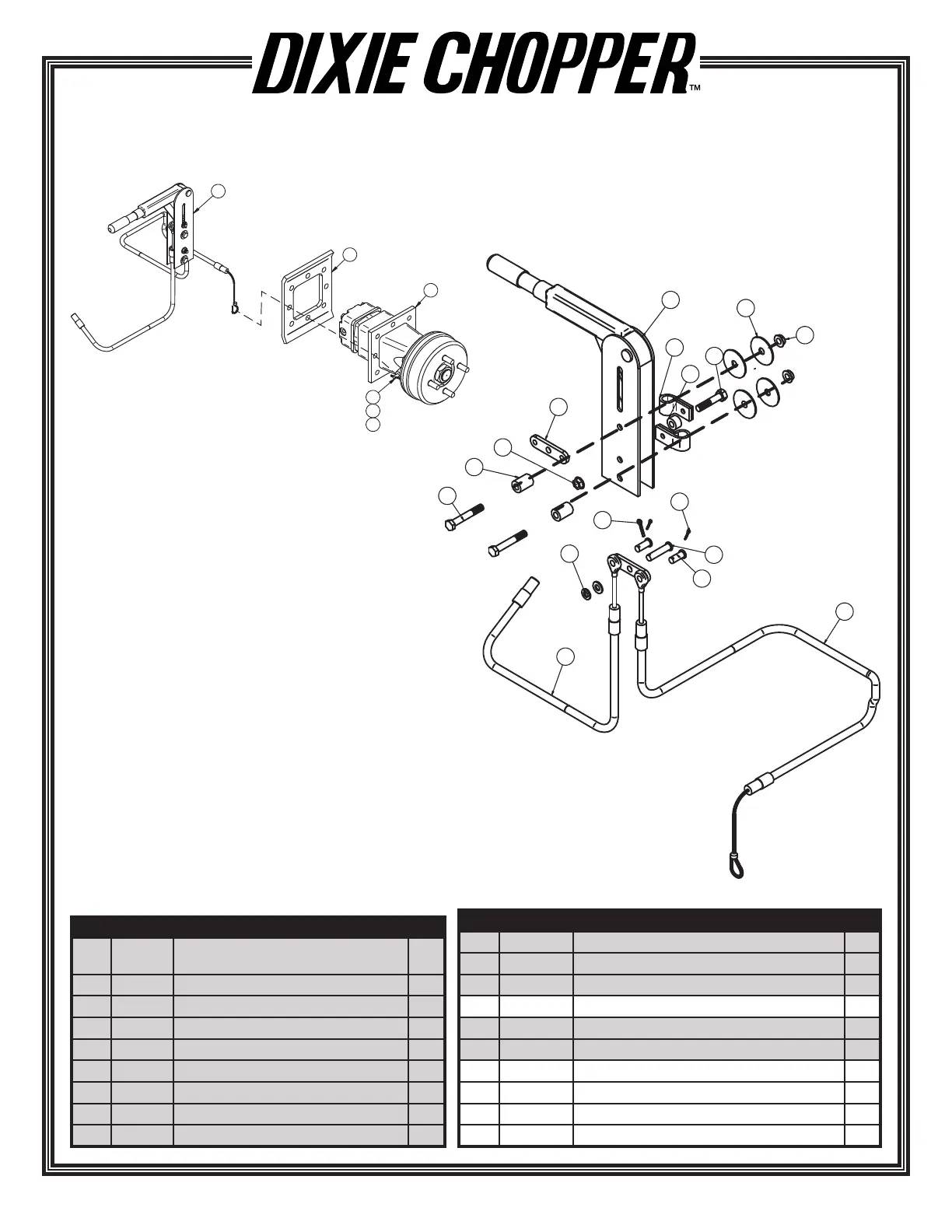 DIXIE CHOPPER™