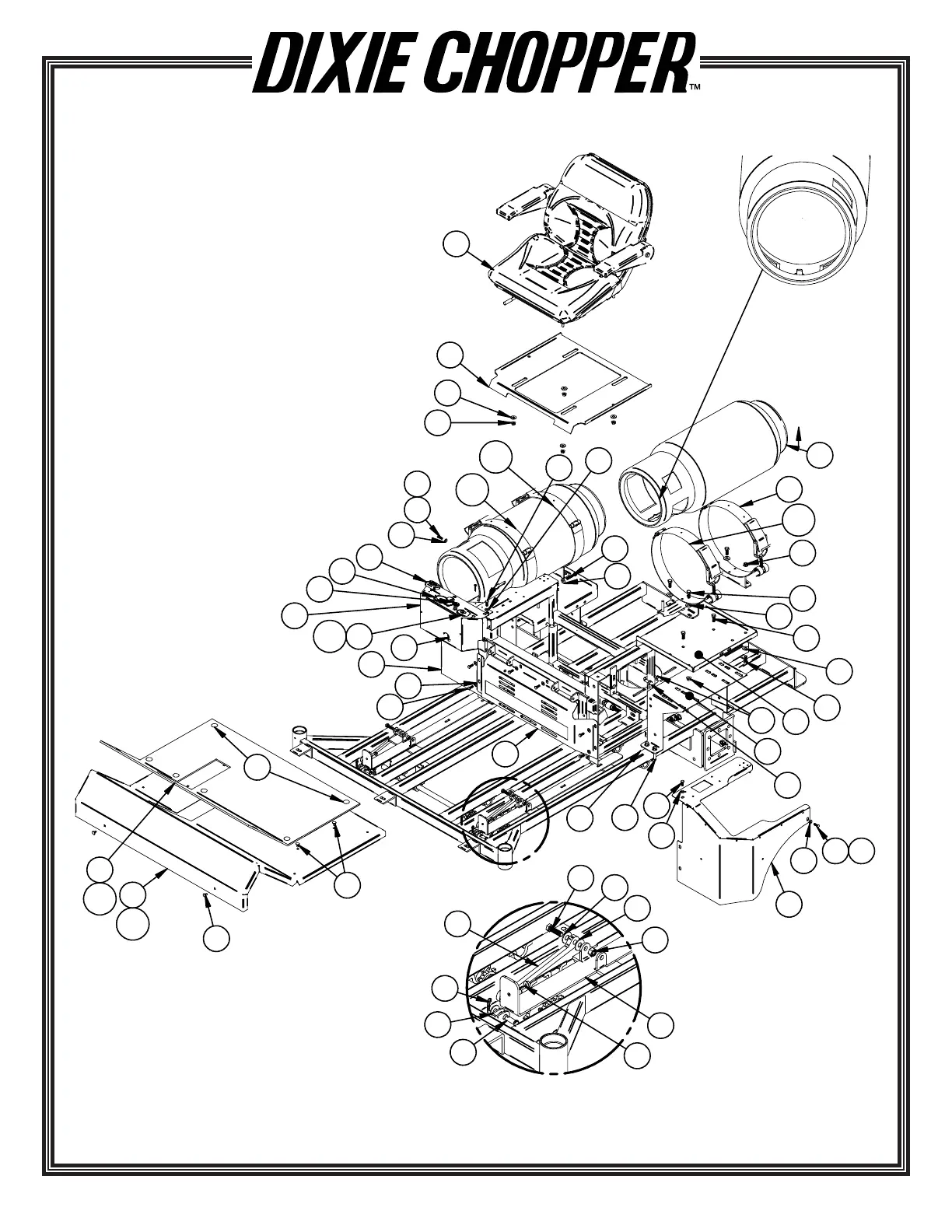 DIXIE CHOPPER™