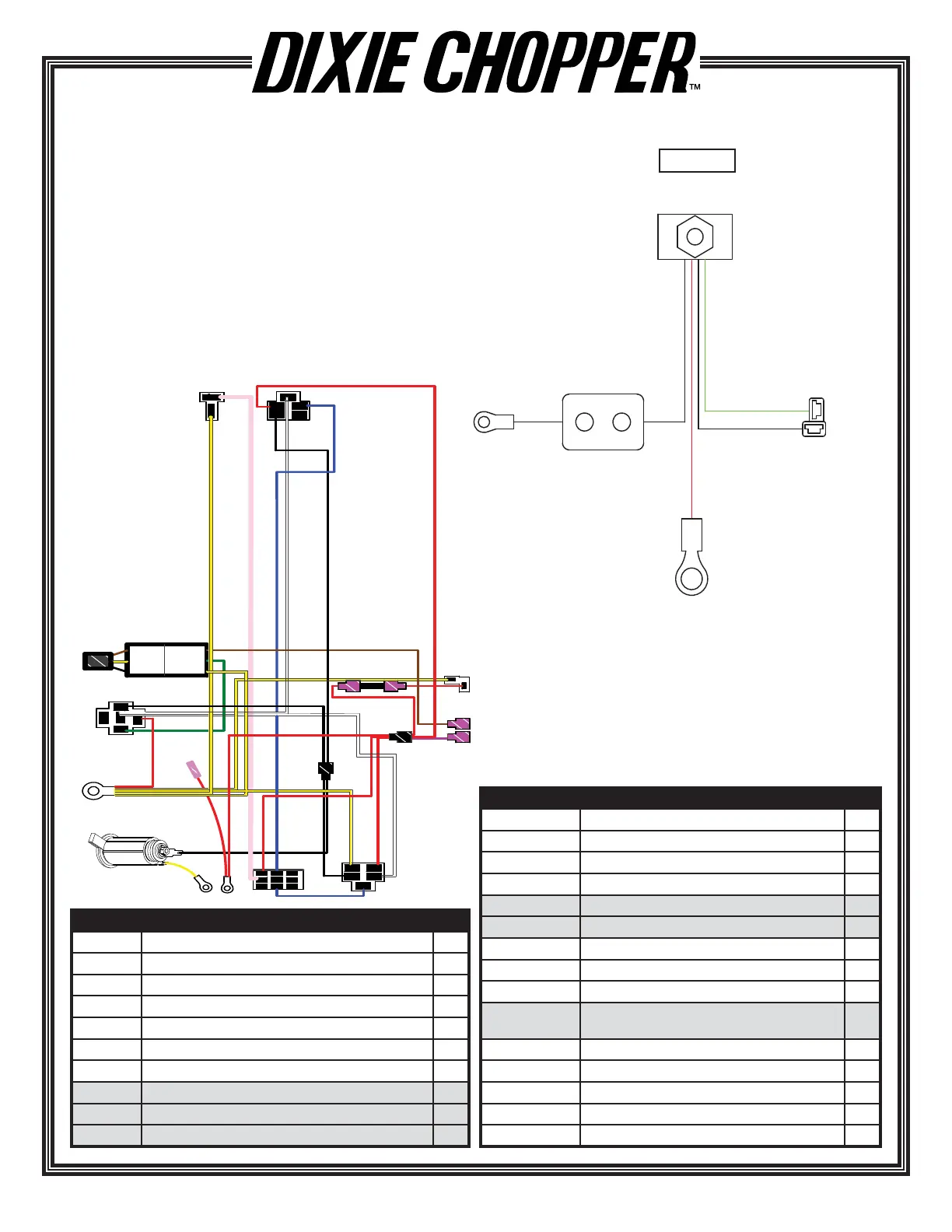 DIXIE CHOPPER™