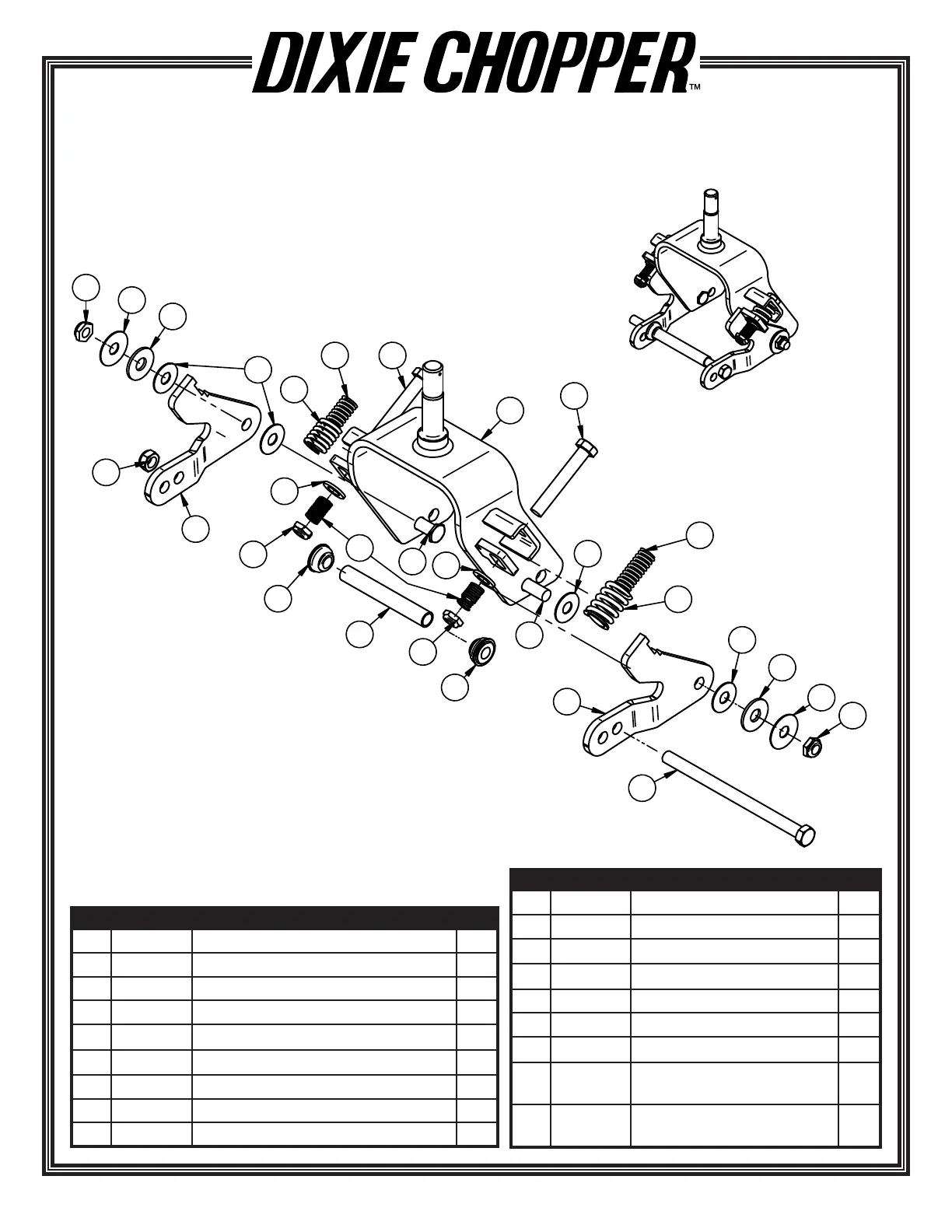 DIXIE CHOPPER™