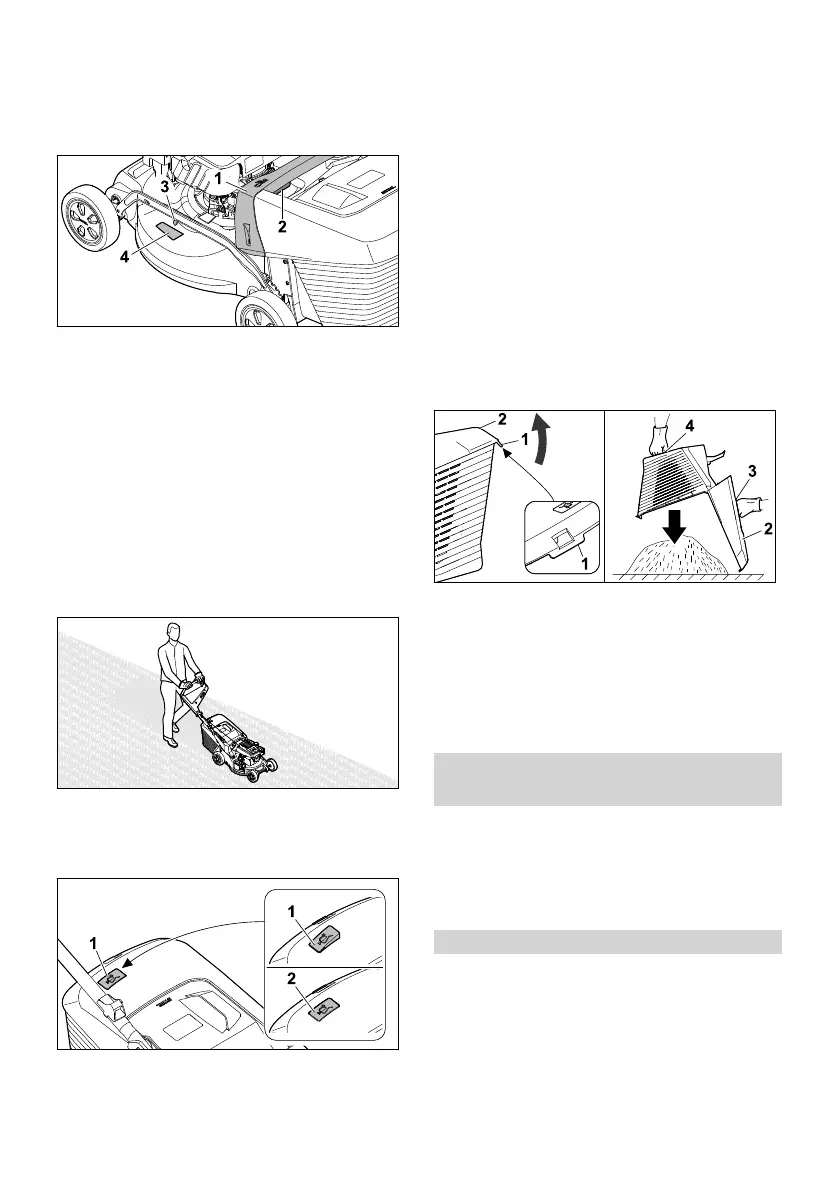 3
1
2
4

2
1
1
4
3
2

1
1
2