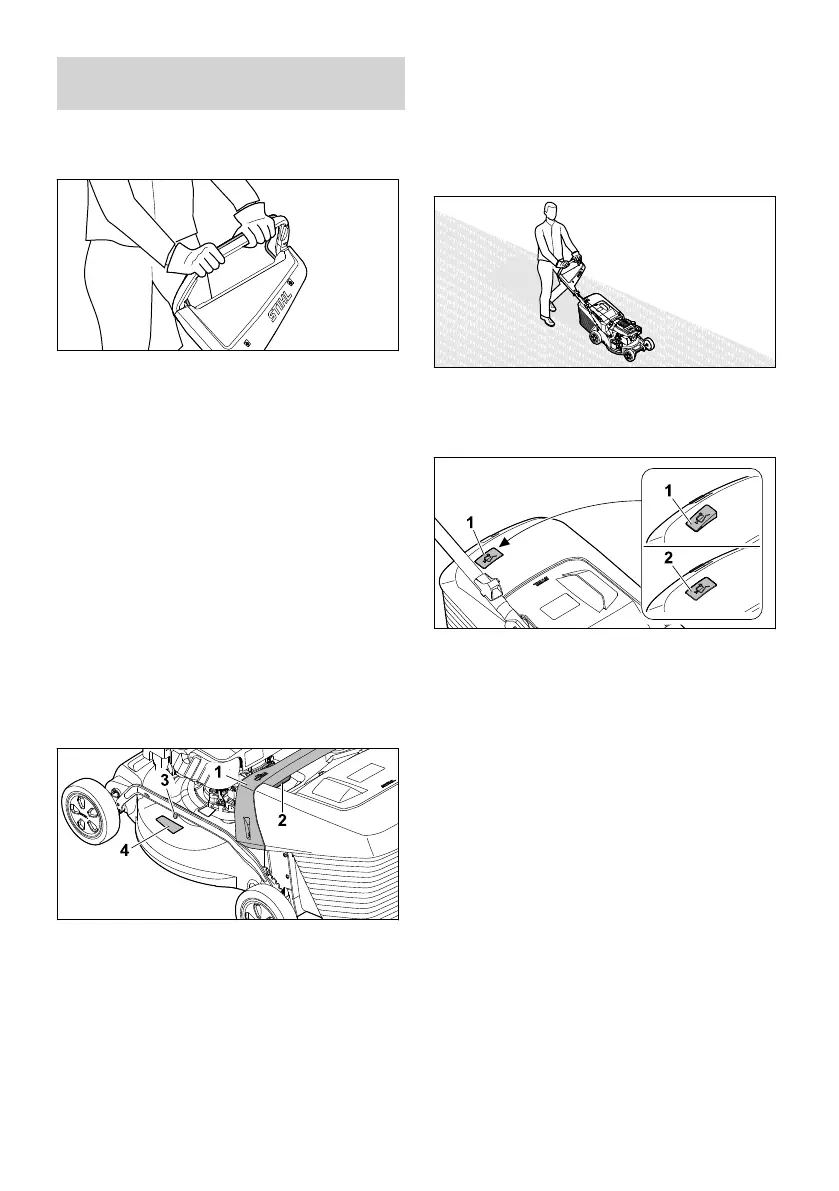 STIHL

1

2

3

4

1

1

2