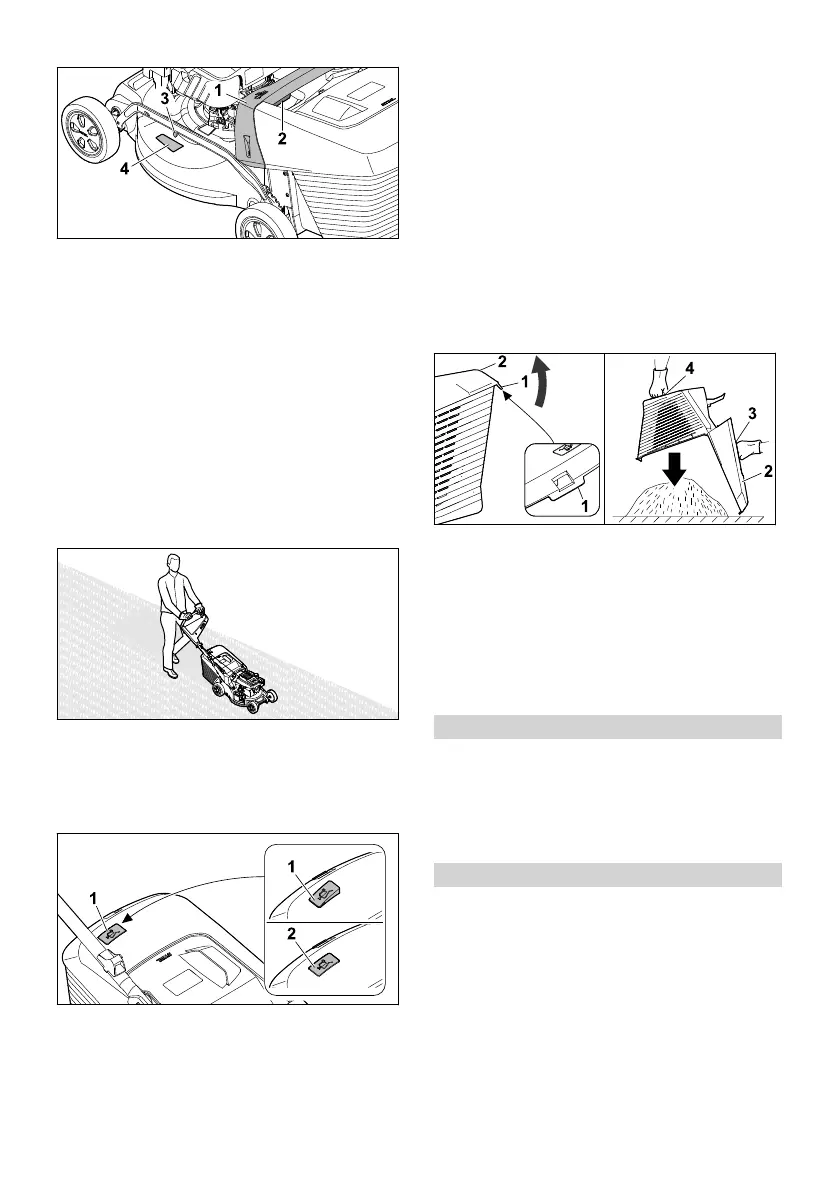 1
3
2
4

2
1
1
4
3
2

1
1
2