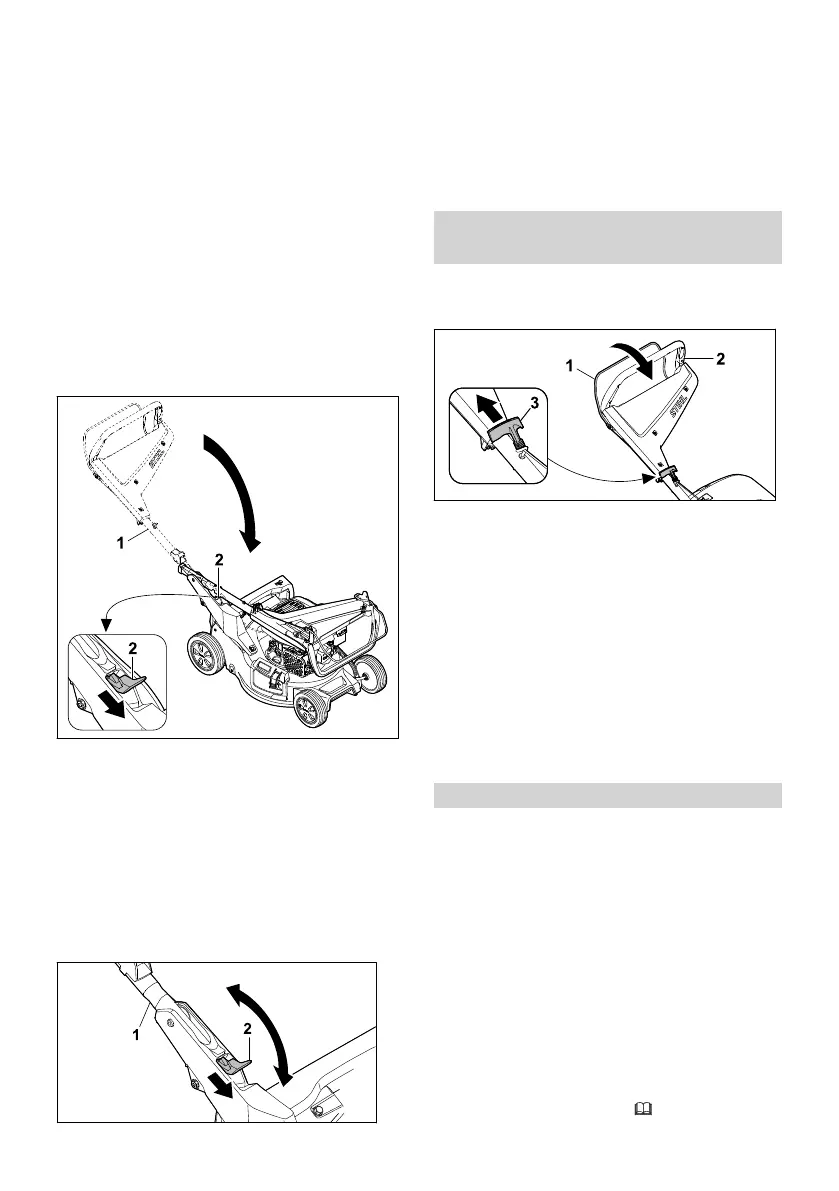 1
2
2

1
2

1
2
3
STIHL