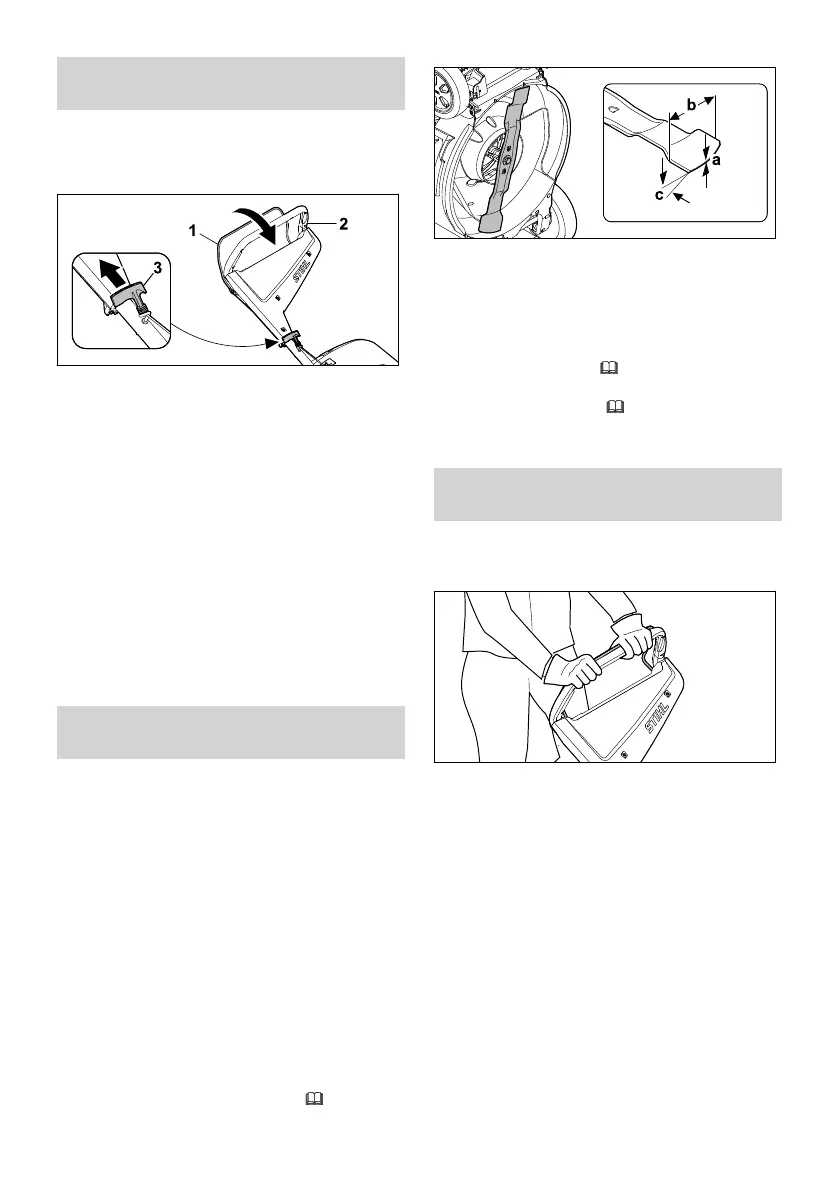 1

2

3

STIHL

b

a

c

STIHL