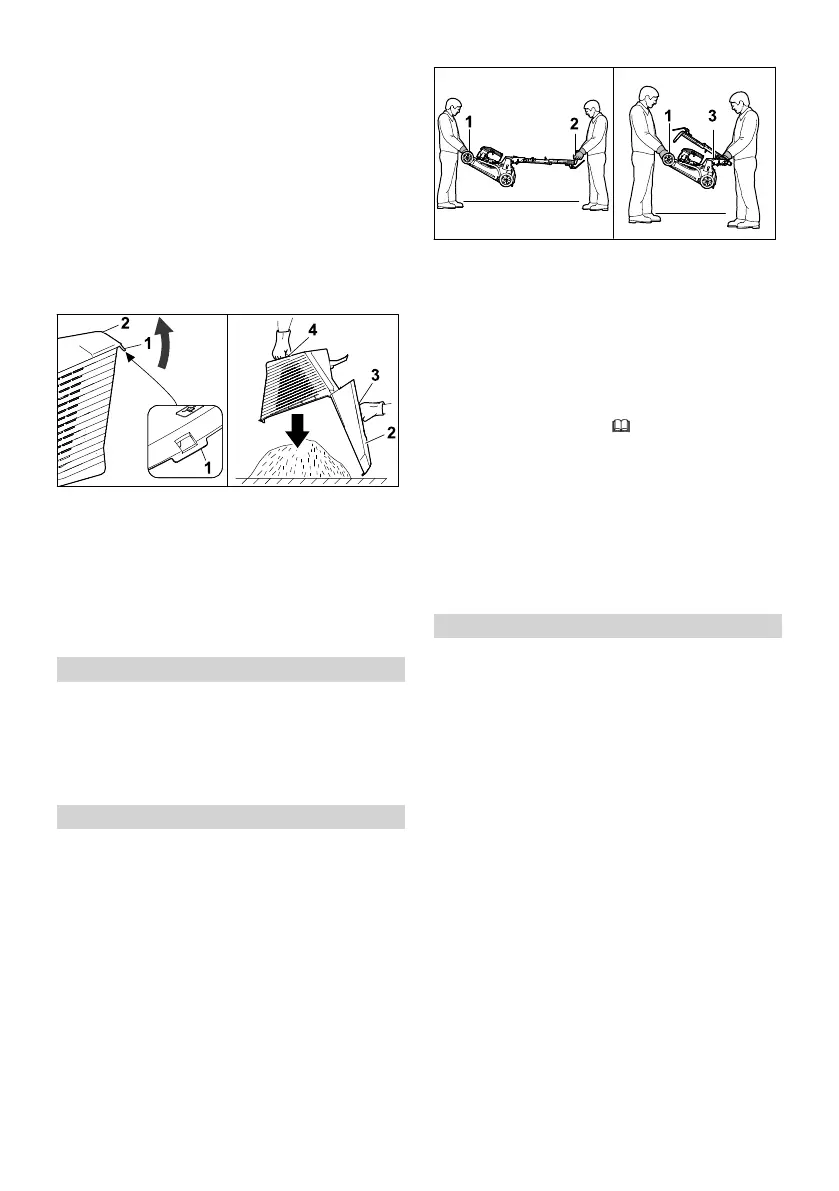 2
1
1
4
3
2

1
2
1
3