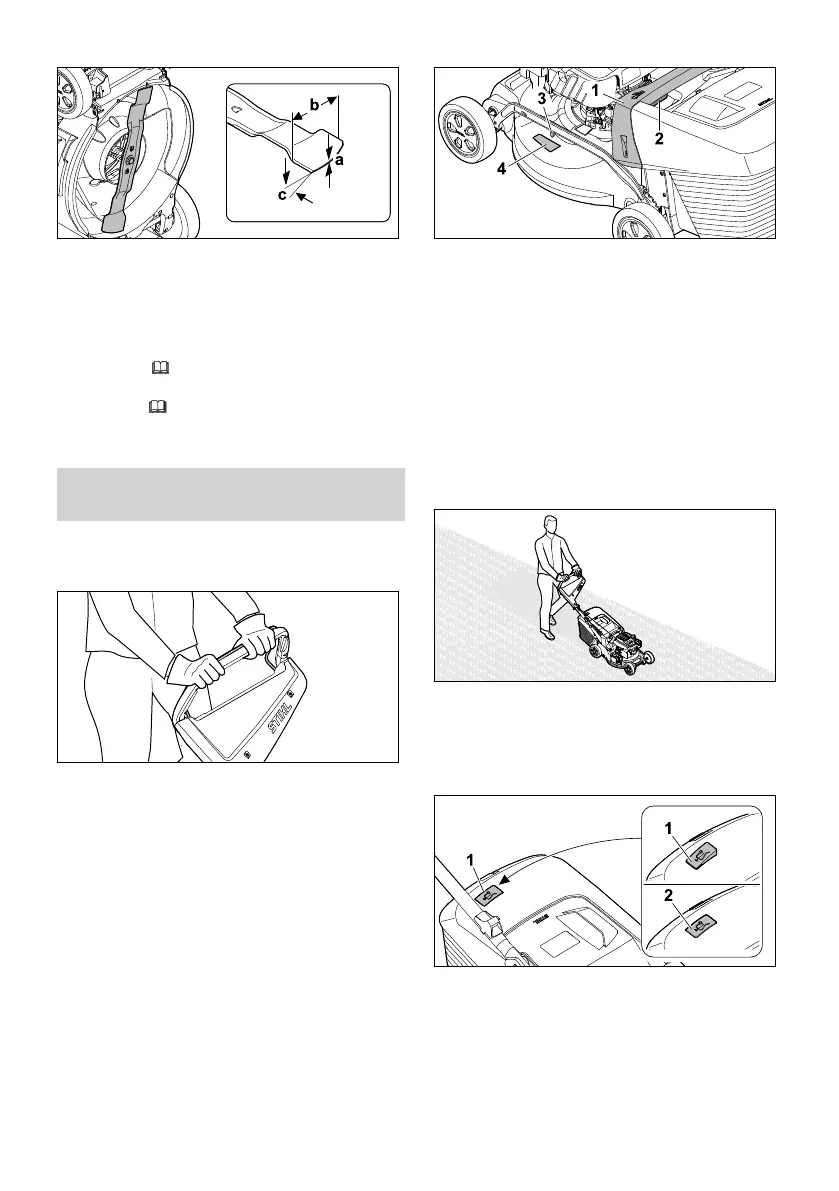 b
a
c

3
1
2
4

STIHL

1
1
2