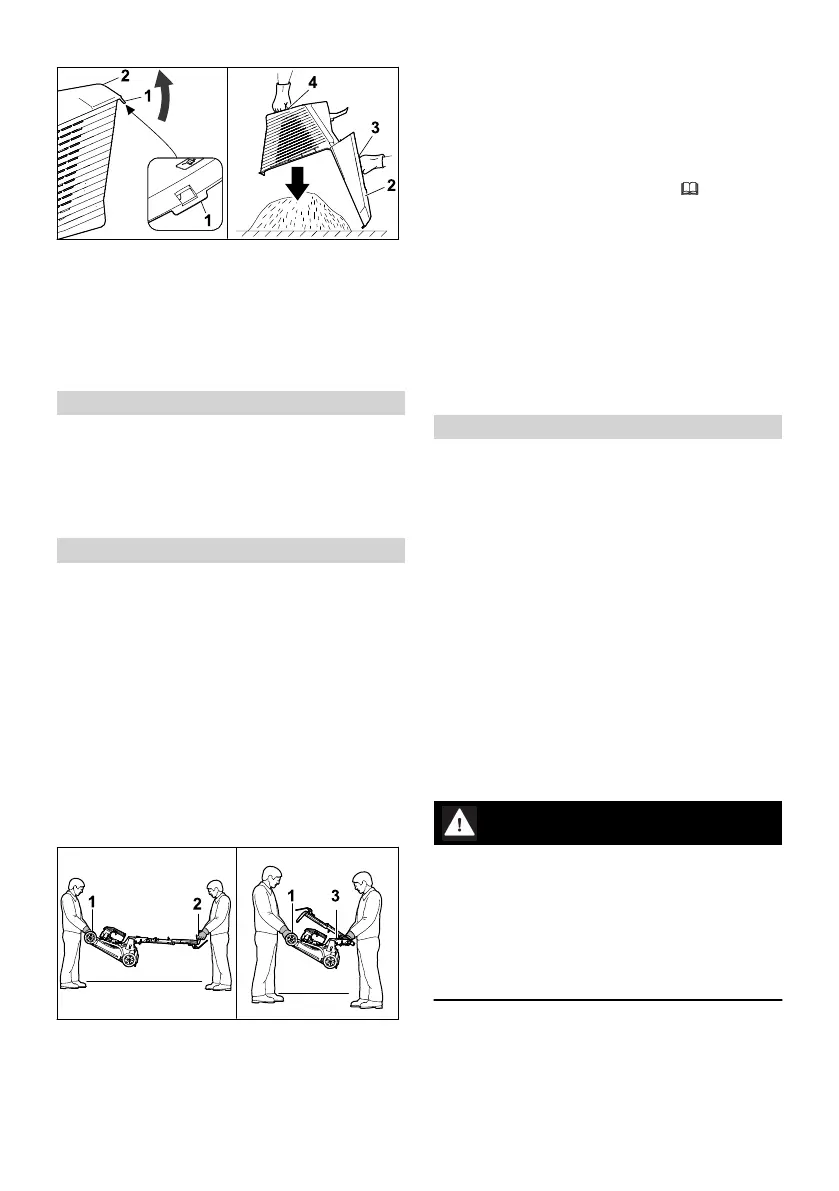 2
1
1
4
3
2
1
2
1
3