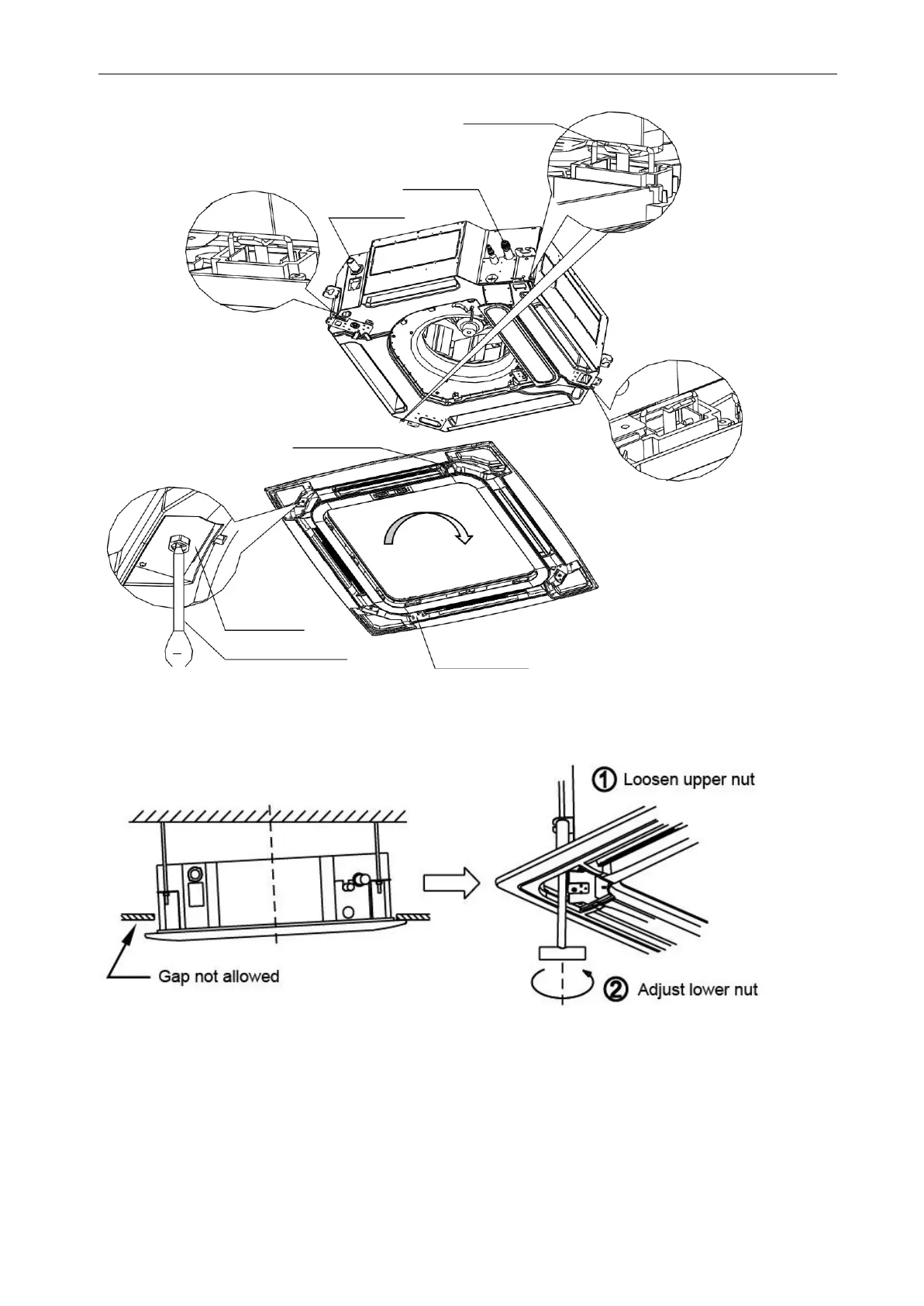 ① Loosen upper nut

Gap not allowed

② Adjust lower nut