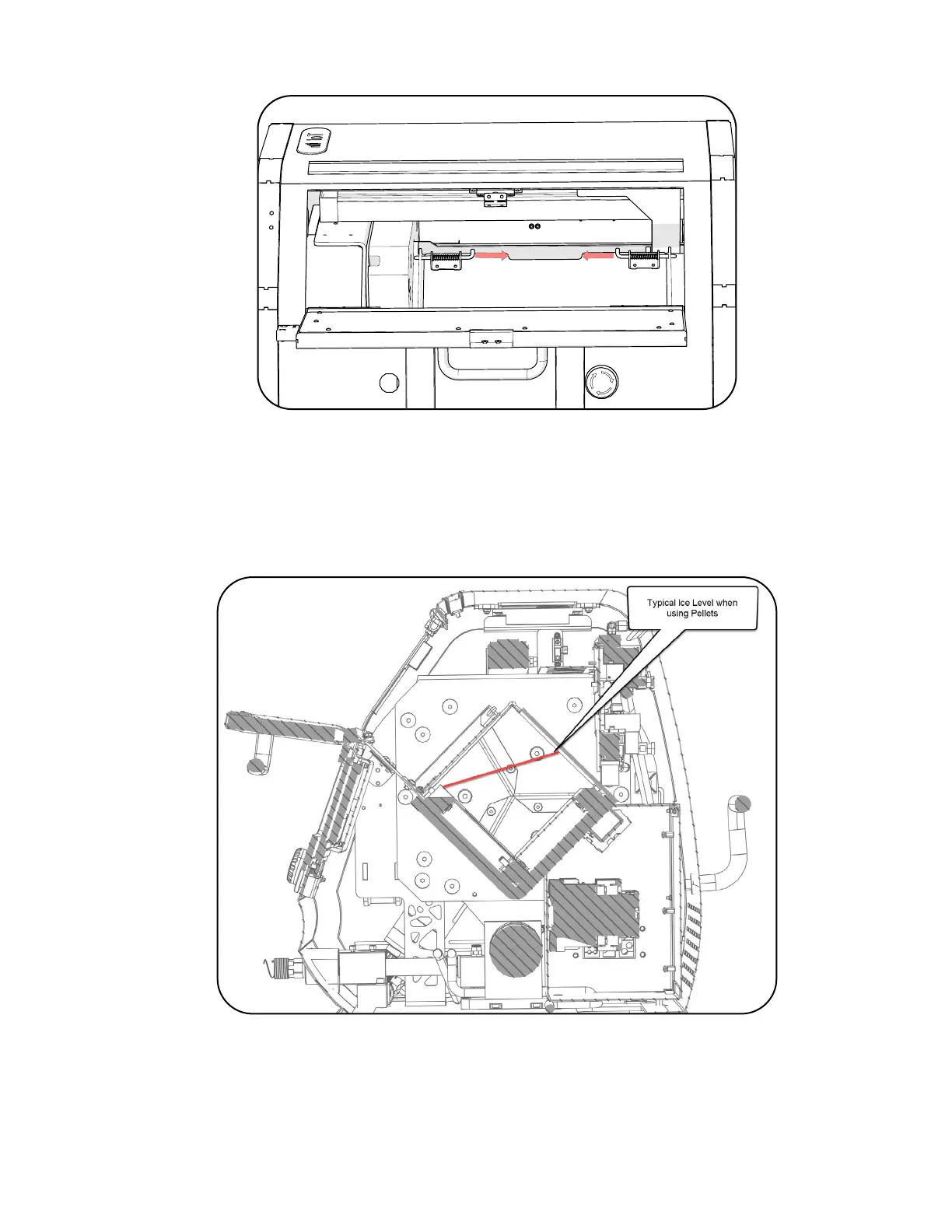 Typical Ice Level when using Pellets