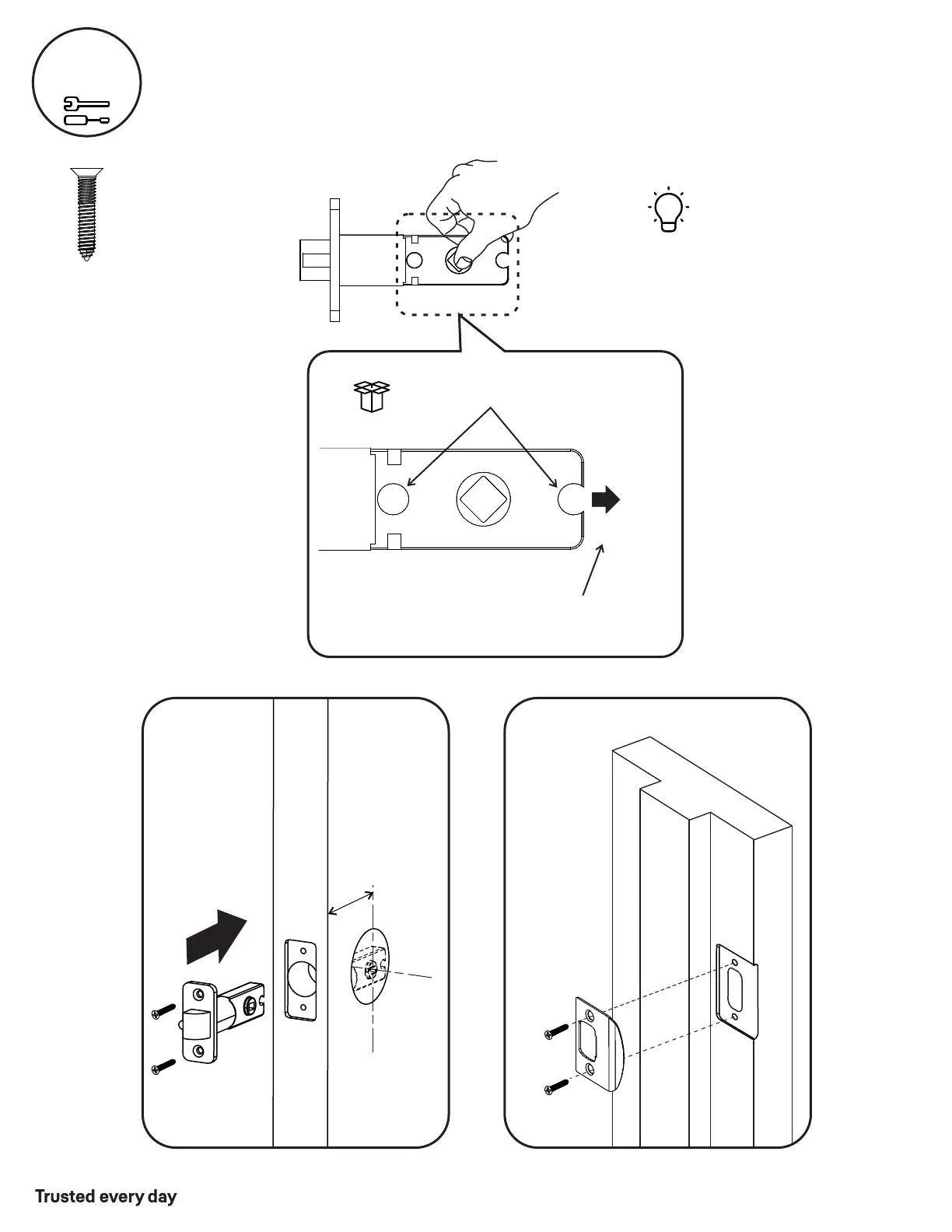 Trusted every day