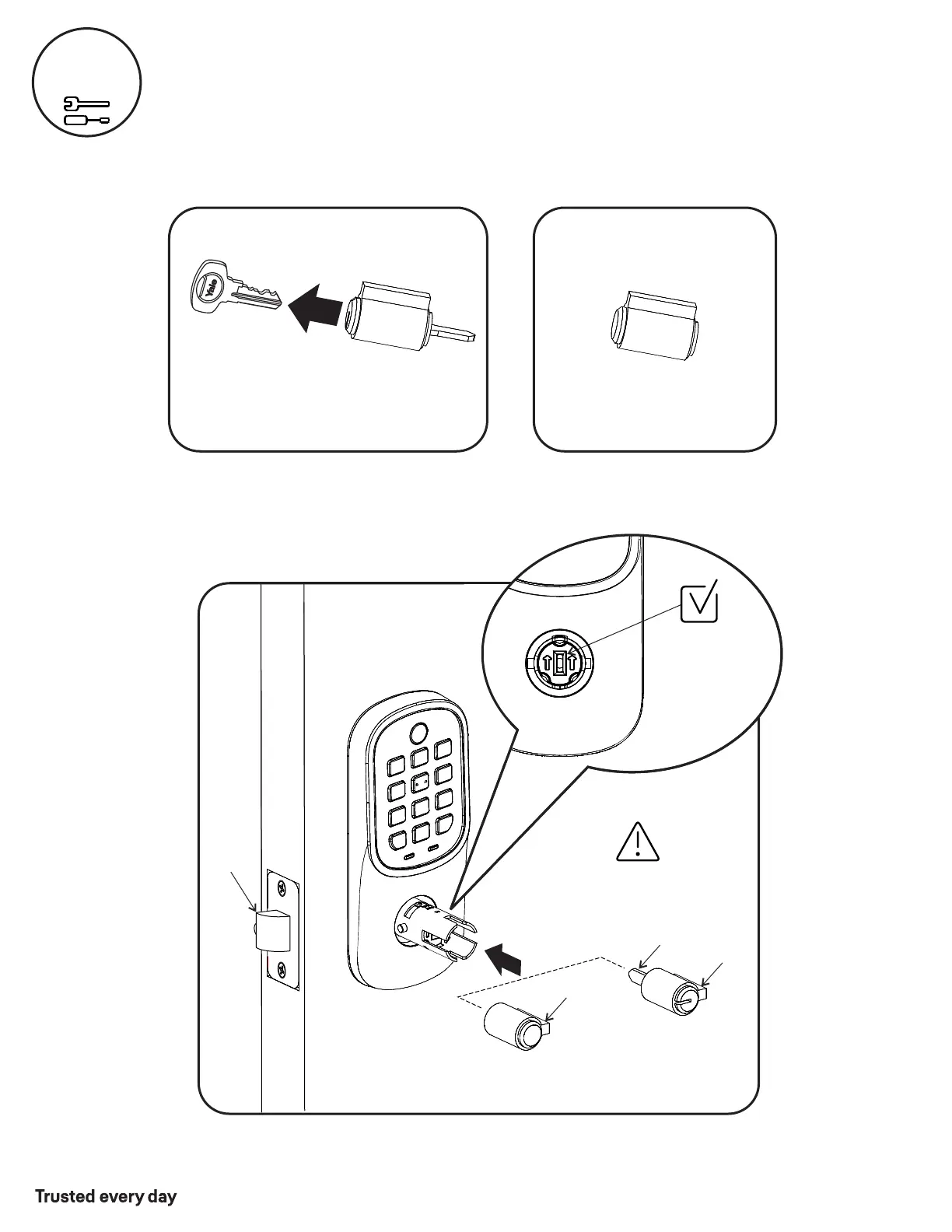 Yale

Trusted every day