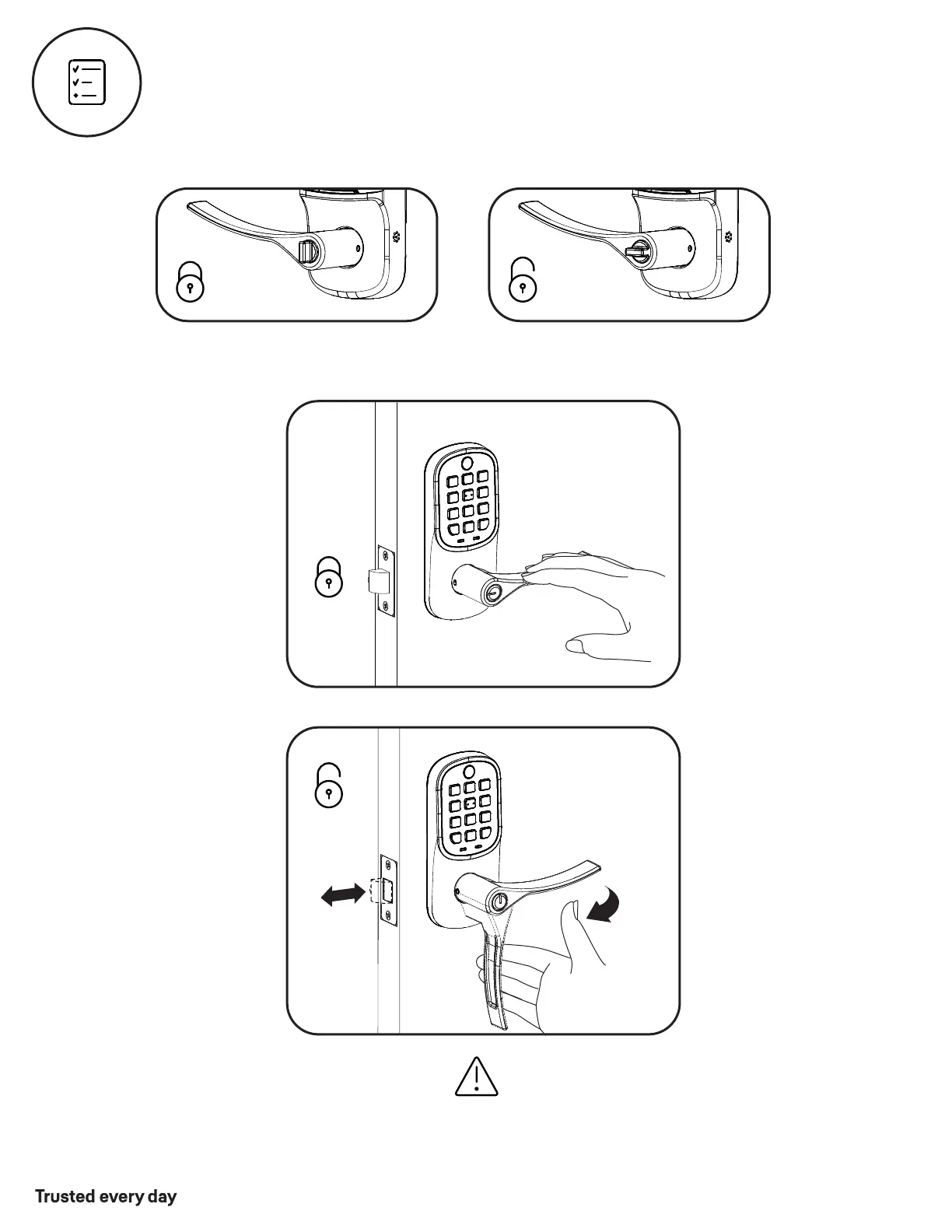 Trusted every day